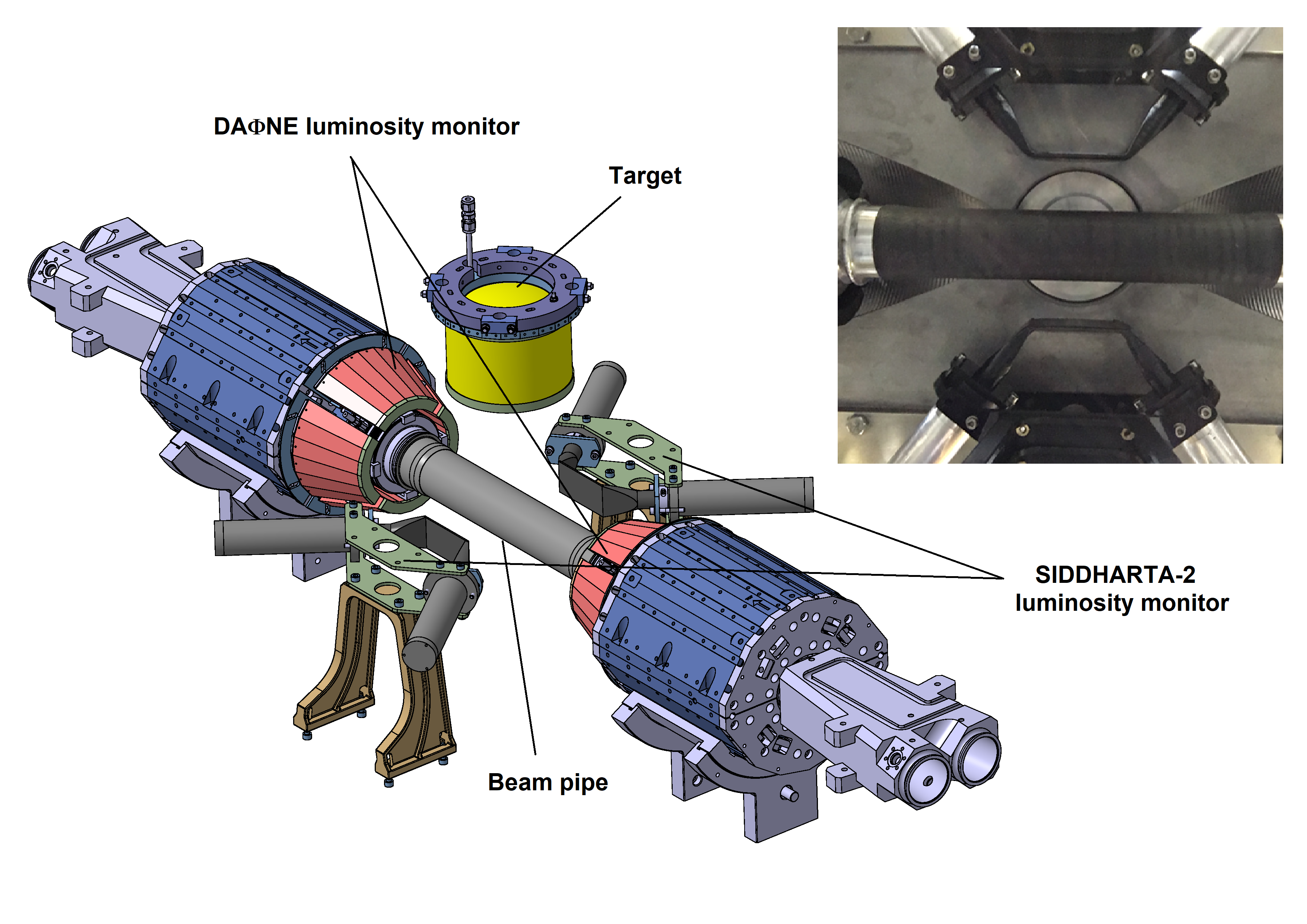 DAΦNE luminosity monitor

Target

SIDDHARTA-2 luminosity monitor

Beam pipe