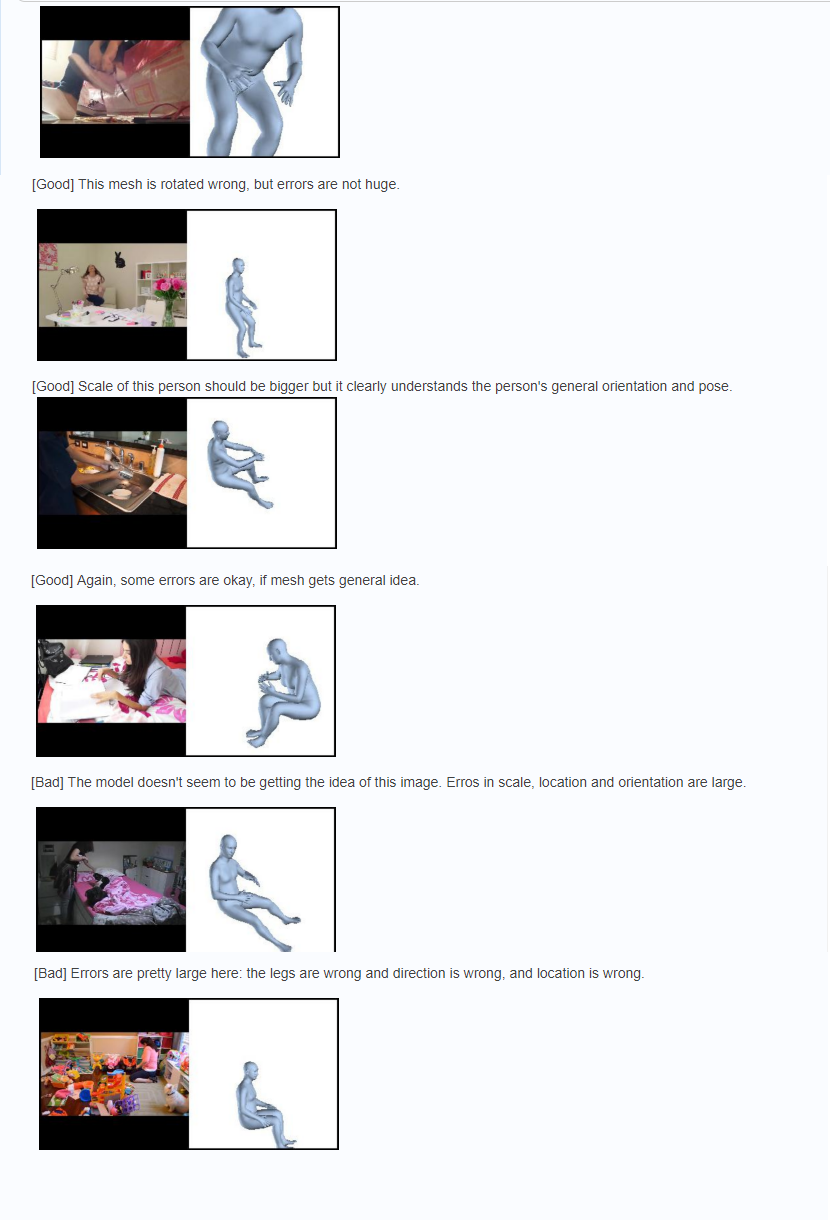 [Good] This mesh is rotated wrong, but errors are not huge.

[Good] Scale of this person should be bigger but it clearly understands the person's general orientation and pose.

[Good] Again, some errors are okay, if mesh gets general idea.

[Bad] The model doesn't seem to be getting the idea of this image. Erros in scale, location and orientation are large.

[Bad] Errors are pretty large here: the legs are wrong and direction is wrong, and location is wrong.