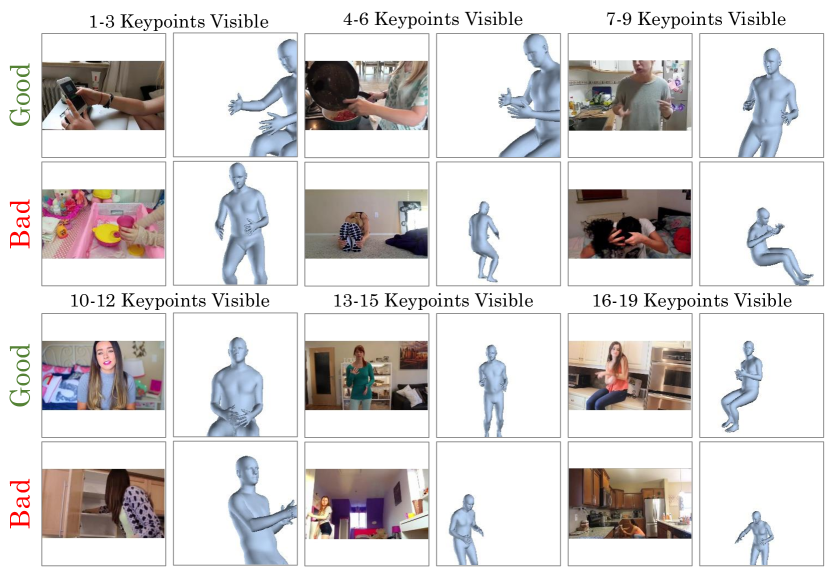 1-3 Keypoints Visible
4-6 Keypoints Visible
7-9 Keypoints Visible

Good

Bad

10-12 Keypoints Visible
13-15 Keypoints Visible
16-19 Keypoints Visible

Good

Bad