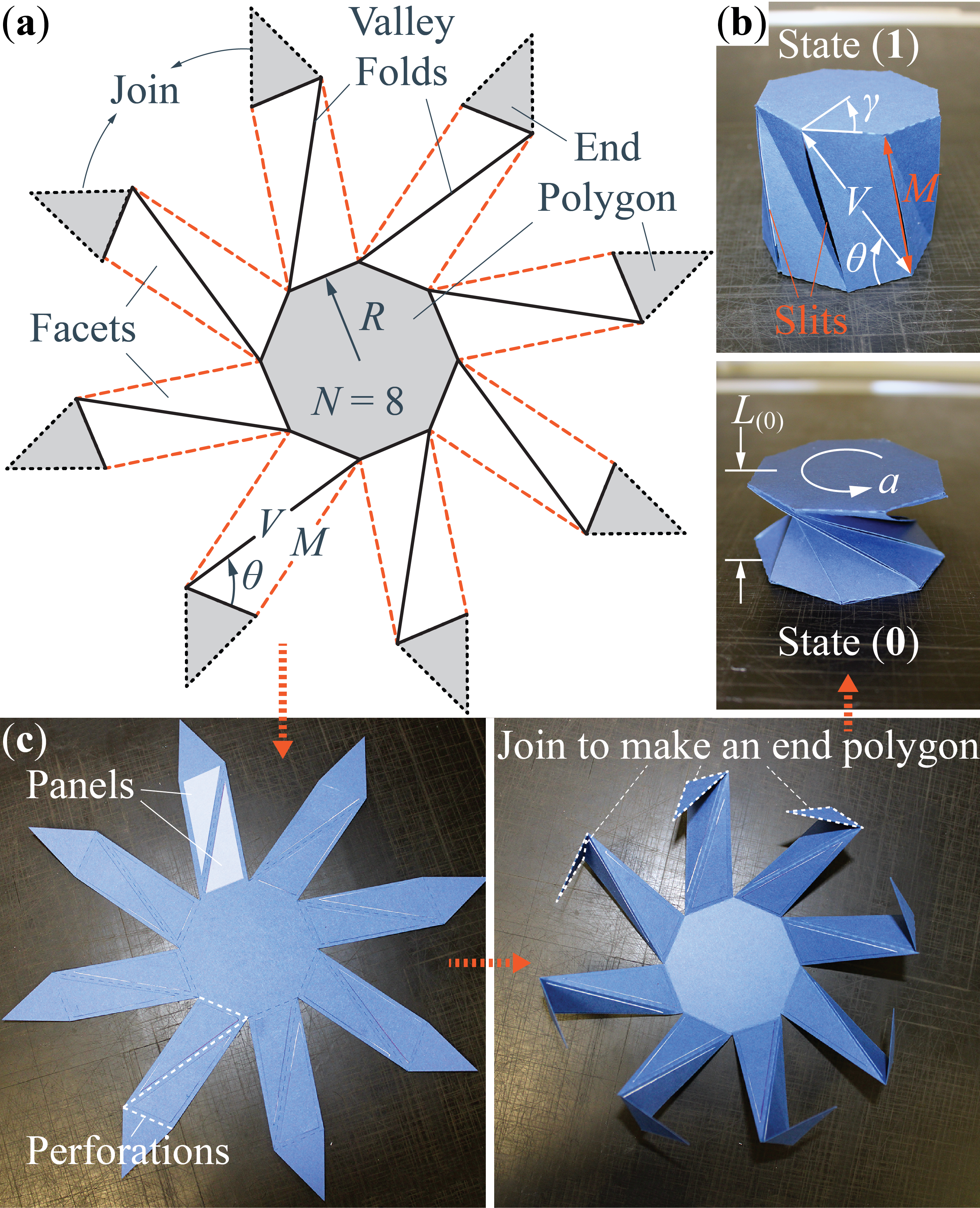 (a)

Valley Folds

Join

End Polygon

Facets

$R$

$N = 8$

$V$

$M$

$\theta$

(b)

State (1)

$\gamma$

$V$

$M$

$\theta$

Slits

$L_{(0)}$

$a$

State (0)

(c)

Panels

Perforations

Join to make an end polygon