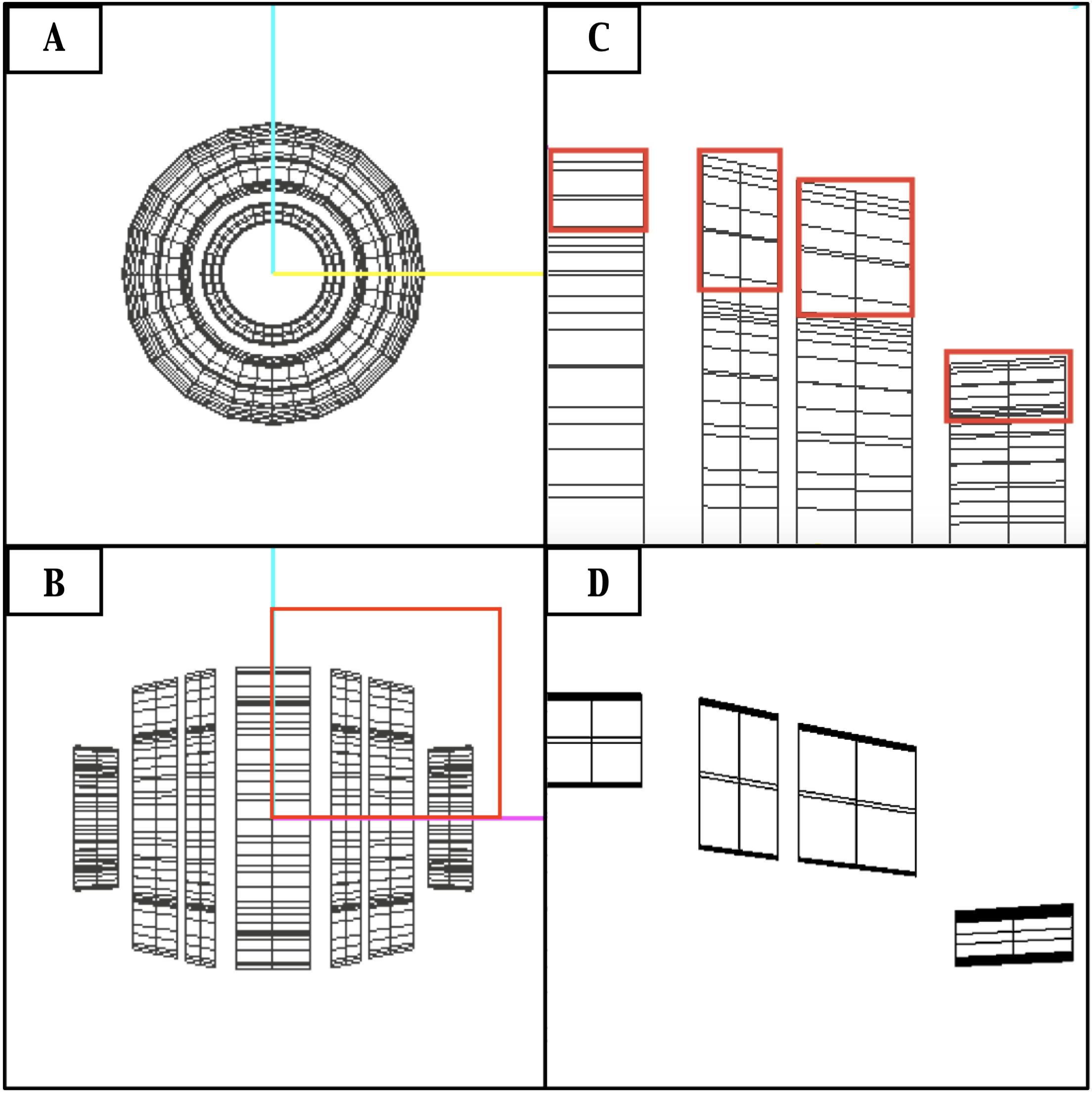 A

C

B

D