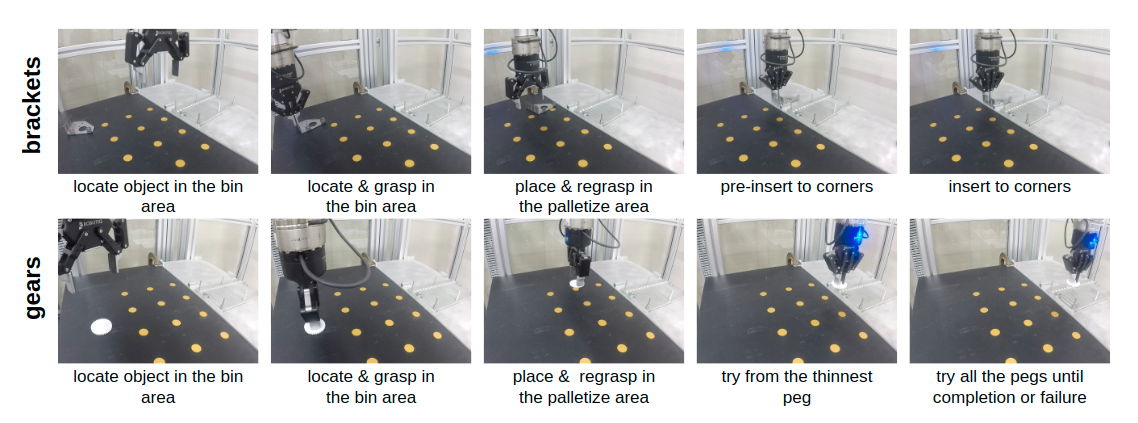 brackets

locate object in the bin area

locate & grasp in the bin area

place & regrasp in the palletize area

pre-insert to corners

insert to corners

gears

locate object in the bin area

locate & grasp in the bin area

place & regrasp in the palletize area

try from the thinnest peg

try all the pegs until completion or failure