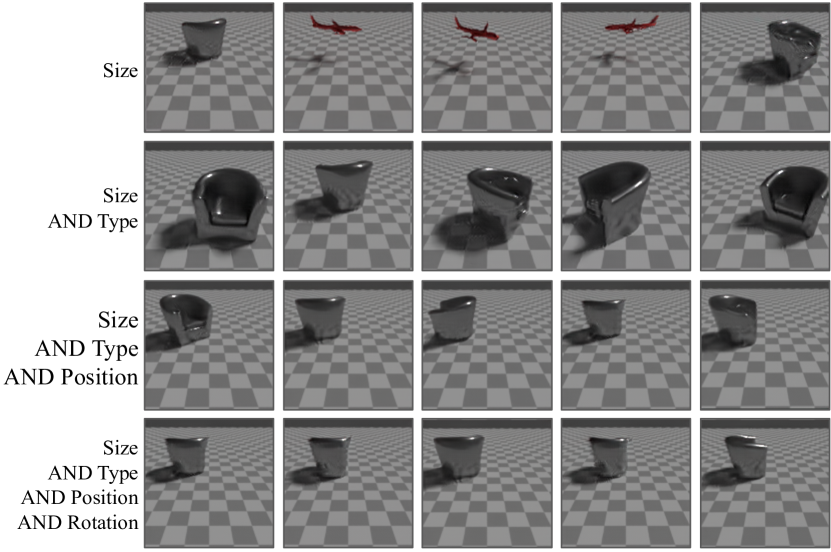 Size

Size
AND Type

Size
AND Type
AND Position

Size
AND Type
AND Position
AND Rotation