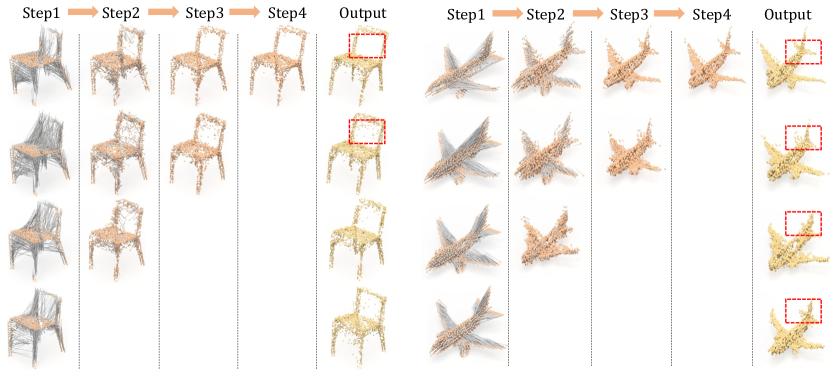 Step1 Step2 Step3 Step4 Output

Step1 Step2 Step3 Step4 Output