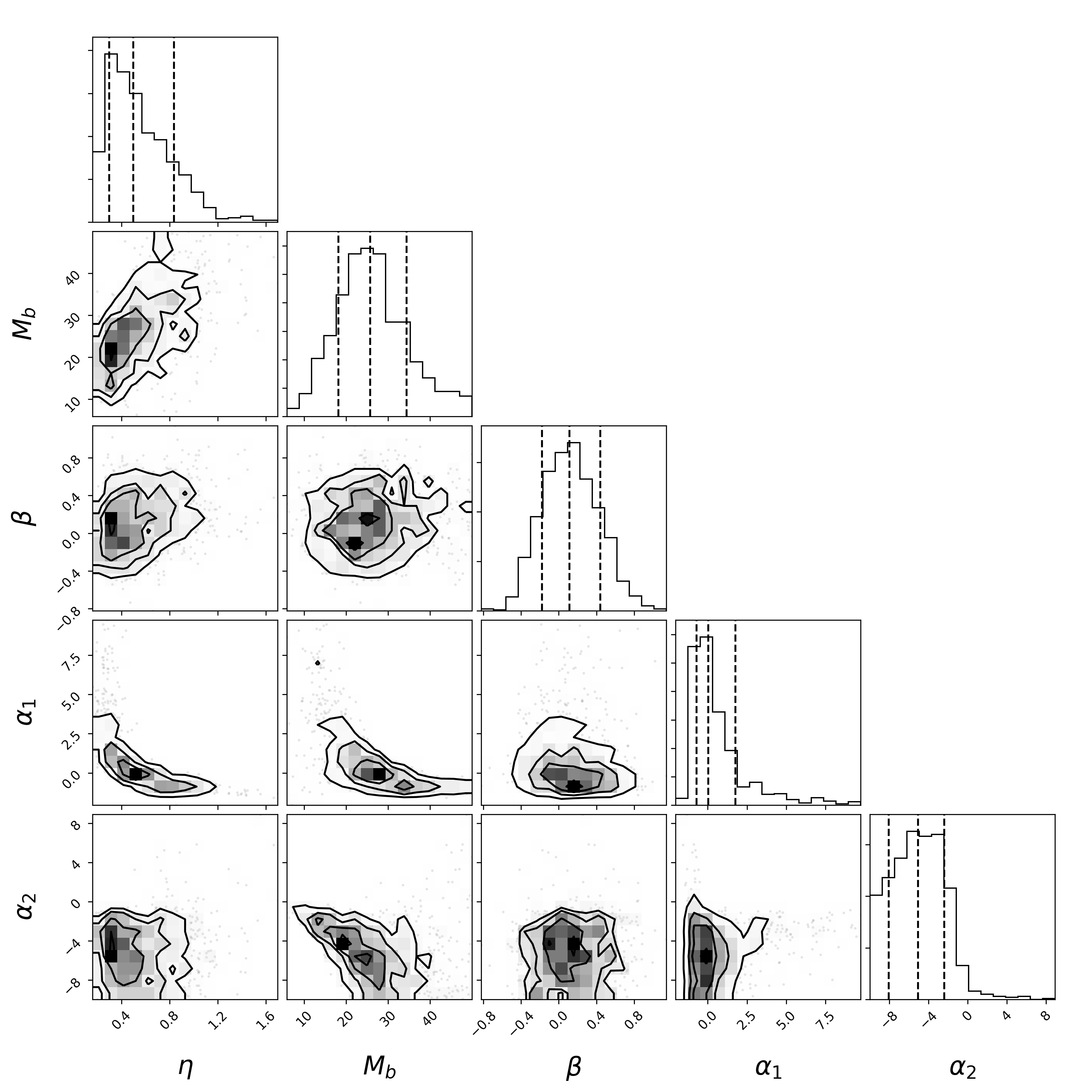 $M_b$
40
30
20
10

$\beta$
0.8
0.4
0.0
−0.4
−0.8

$\alpha_1$
7.5
5.0
2.5
0.0

$\alpha_2$
8
4
0
−4
−8

0.4
0.8
1.2
1.6
$\eta$

10
20
30
40
$M_b$

−0.8
−0.4
0.0
0.4
0.8
$\beta$

0.0
2.5
5.0
7.5
$\alpha_1$

−8
−4
0
4
8
$\alpha_2$