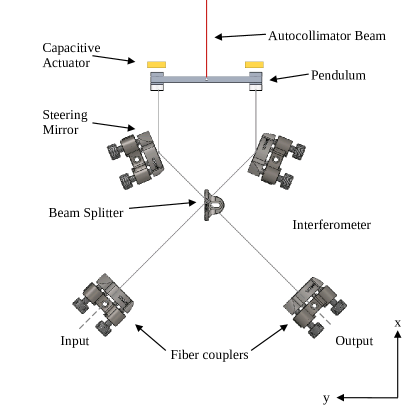 Autocollimator Beam

Capacitive Actuator

Pendulum

Steering Mirror

Beam Splitter

Interferometer

Input

Fiber couplers

Output

x

y