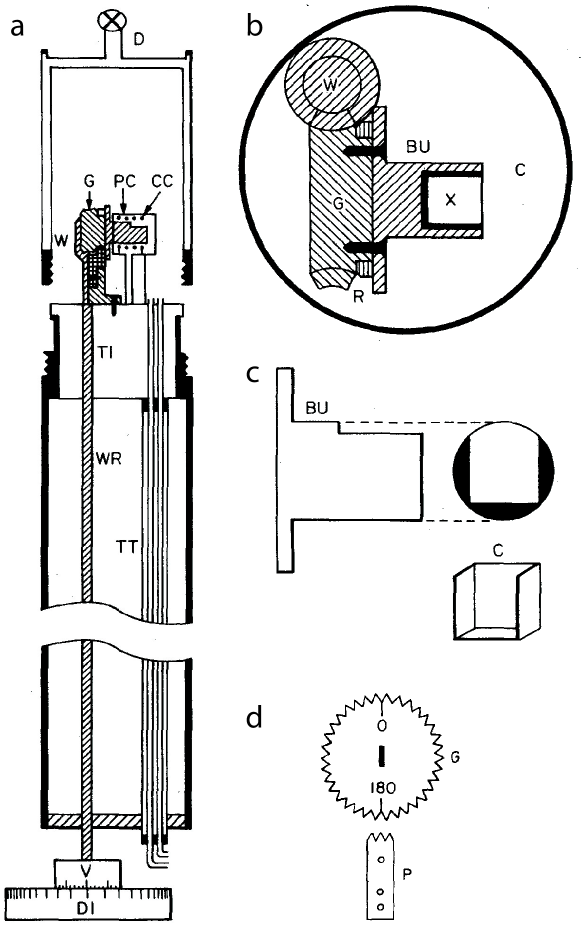 a
D
G
PC
CC
W
TI
WR
TT
V
DI

b
W
BU
C
G
X
R

c
BU
C

d
0
G
180
P