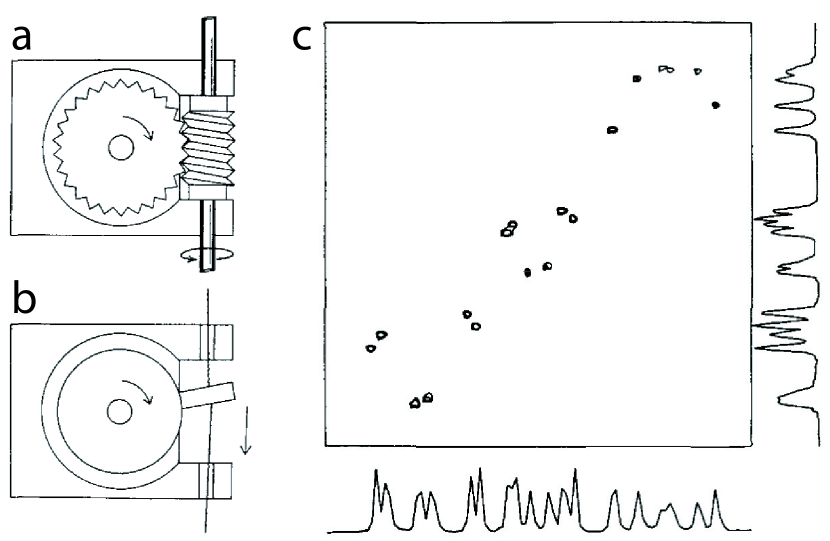 a

b

c