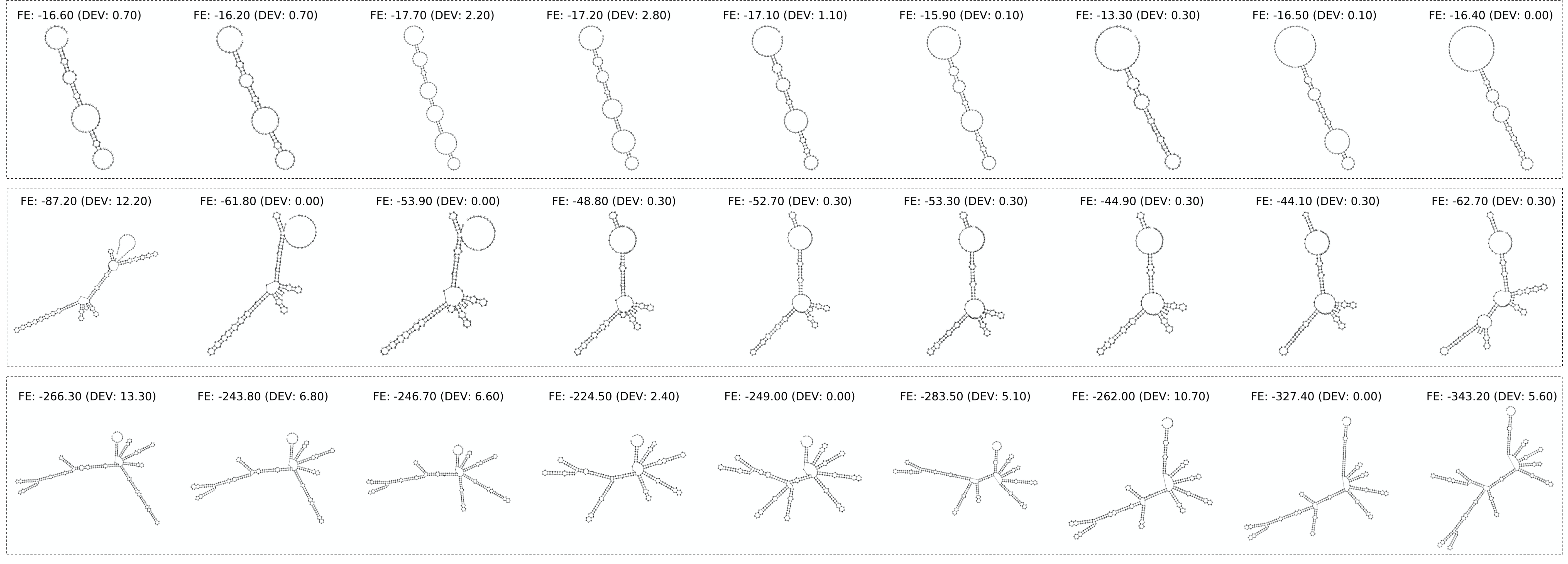 FE: -16.60 (DEV: 0.70)
FE: -16.20 (DEV: 0.70)
FE: -17.70 (DEV: 2.20)
FE: -17.20 (DEV: 2.80)
FE: -17.10 (DEV: 1.10)
FE: -15.90 (DEV: 0.10)
FE: -13.30 (DEV: 0.30)
FE: -16.50 (DEV: 0.10)
FE: -16.40 (DEV: 0.00)

FE: -87.20 (DEV: 12.20)
FE: -61.80 (DEV: 0.00)
FE: -53.90 (DEV: 0.00)
FE: -48.80 (DEV: 0.30)
FE: -52.70 (DEV: 0.30)
FE: -53.30 (DEV: 0.30)
FE: -44.90 (DEV: 0.30)
FE: -44.10 (DEV: 0.30)
FE: -62.70 (DEV: 0.30)

FE: -266.30 (DEV: 13.30)
FE: -243.80 (DEV: 6.80)
FE: -246.70 (DEV: 6.60)
FE: -224.50 (DEV: 2.40)
FE: -249.00 (DEV: 0.00)
FE: -283.50 (DEV: 5.10)
FE: -262.00 (DEV: 10.70)
FE: -327.40 (DEV: 0.00)
FE: -343.20 (DEV: 5.60)