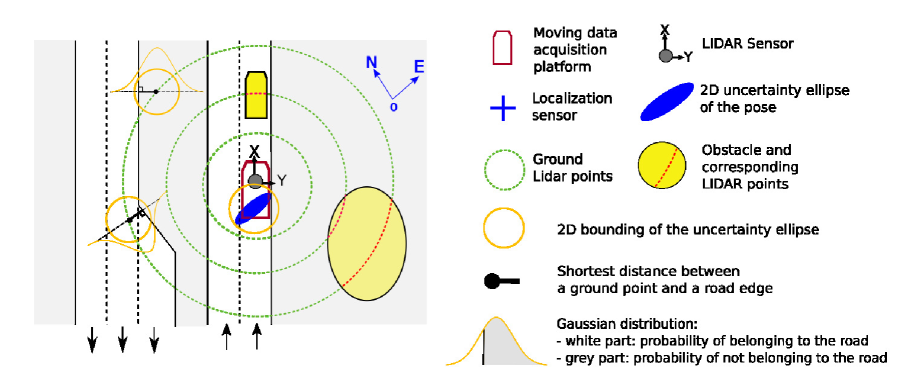 N
E
o
X
Y

Moving data acquisition platform

X
Y
LIDAR Sensor

Localization sensor

2D uncertainty ellipse of the pose

Ground Lidar points

Obstacle and corresponding LIDAR points

2D bounding of the uncertainty ellipse

Shortest distance between a ground point and a road edge

Gaussian distribution:
- white part: probability of belonging to the road
- grey part: probability of not belonging to the road