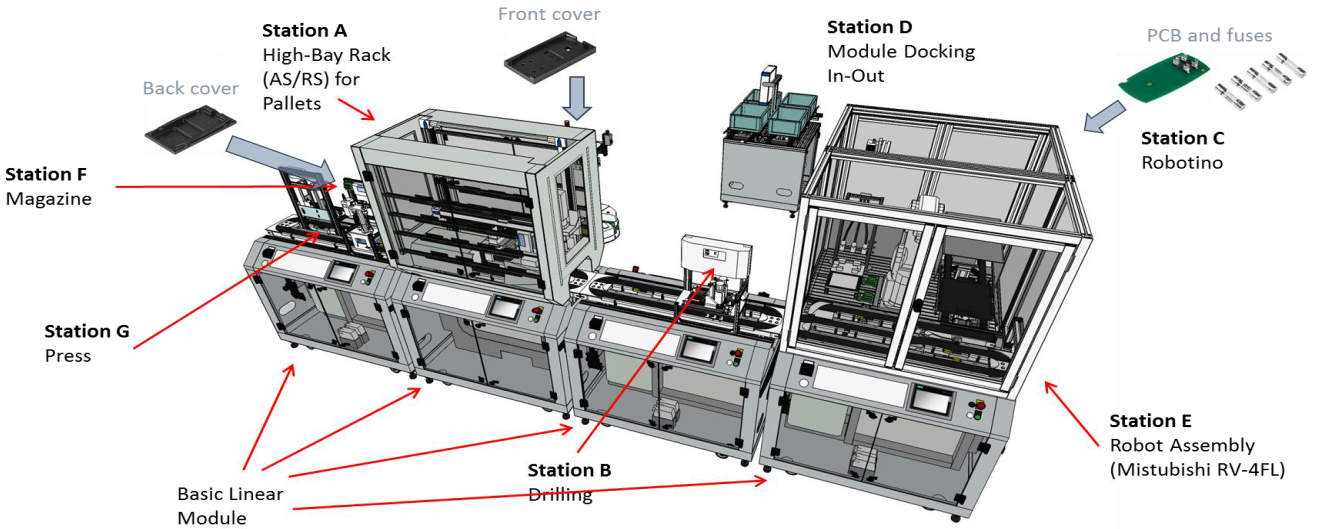 Station A
High-Bay Rack (AS/RS) for Pallets

Front cover

Station D
Module Docking In-Out

PCB and fuses

Back cover

Station C
Robotino

Station F
Magazine

Station G
Press

Station E
Robot Assembly (Mistubishi RV-4FL)

Station B
Drilling

Basic Linear Module