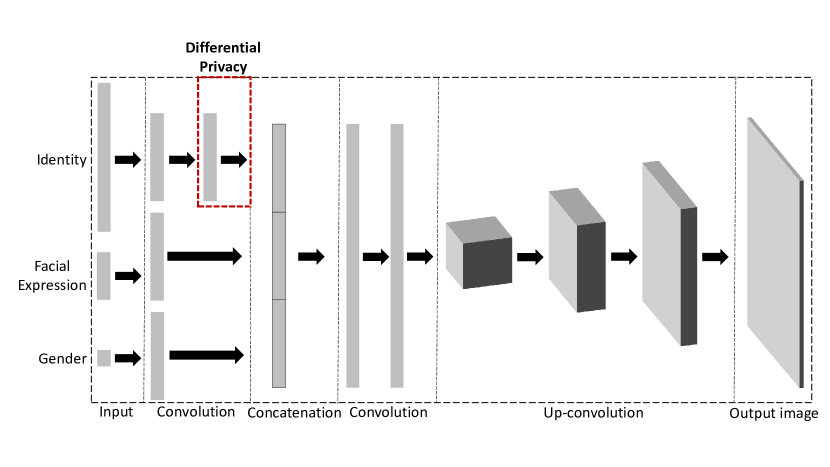 Differential Privacy

Identity

Facial Expression

Gender

Input

Convolution

Concatenation

Convolution

Up-convolution

Output image