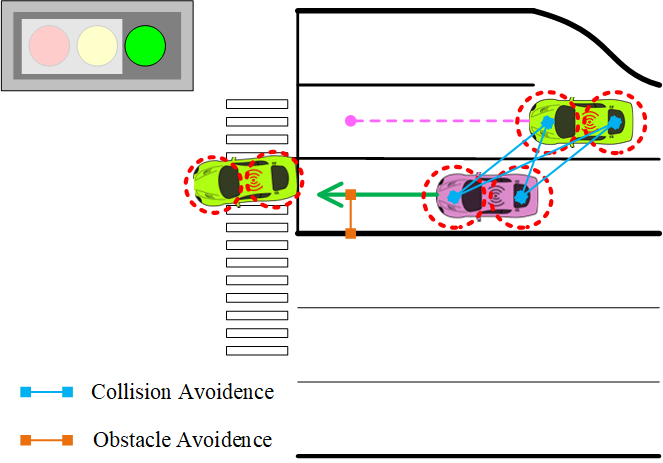 Collision Avoidence

Obstacle Avoidence