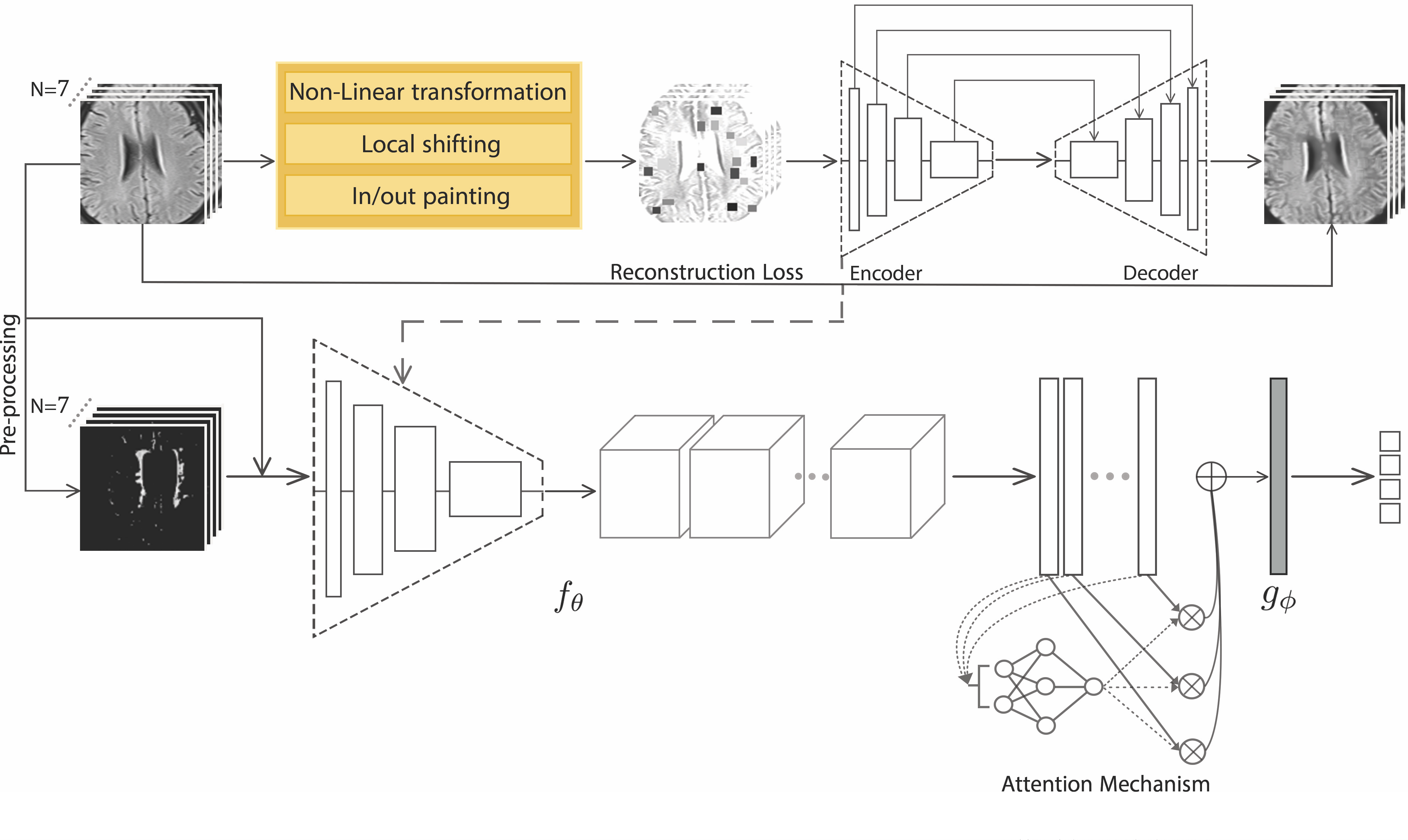 N=7

Non-Linear transformation

Local shifting

In/out painting

Reconstruction Loss

Encoder

Decoder

Pre-processing

N=7

$f_\theta$

$g_\phi$

Attention Mechanism