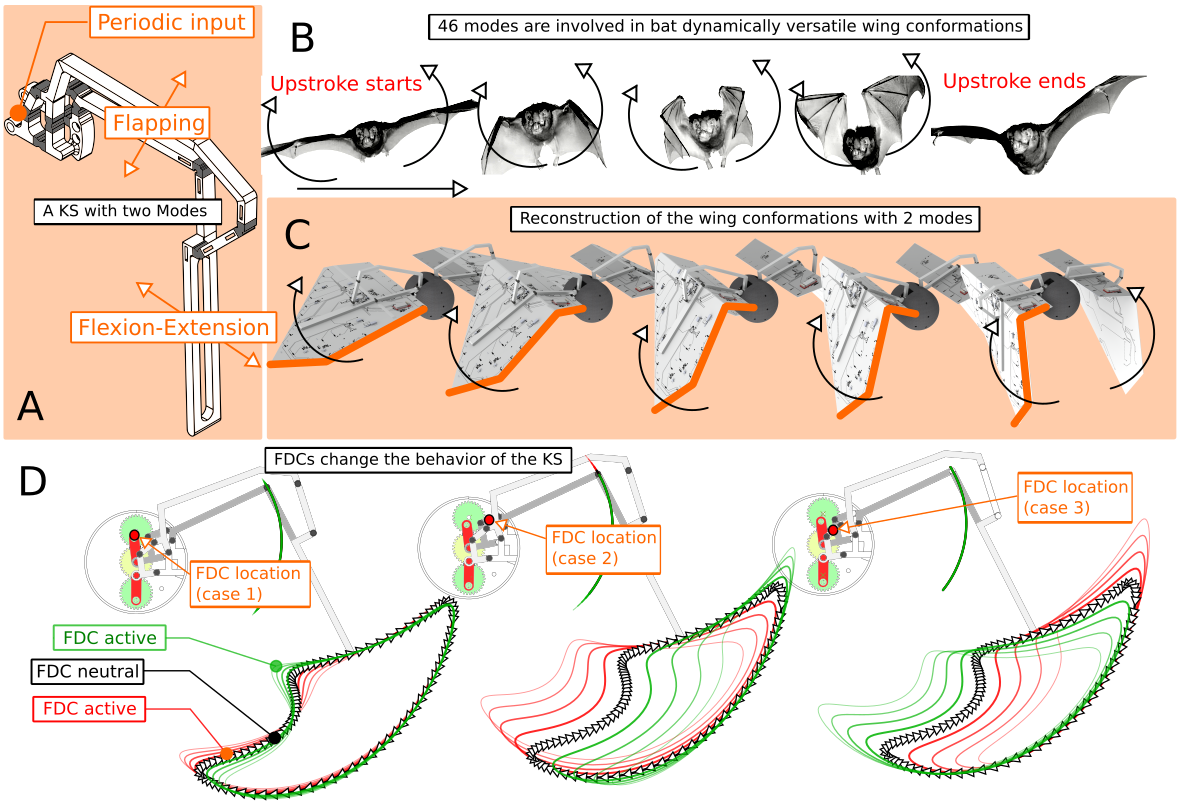 Periodic input

Flapping

A KS with two Modes

Flexion-Extension

A

B

46 modes are involved in bat dynamically versatile wing conformations

Upstroke starts

Upstroke ends

C

Reconstruction of the wing conformations with 2 modes

D

FDCs change the behavior of the KS

FDC location (case 1)

FDC location (case 2)

FDC location (case 3)

FDC active

FDC neutral

FDC active