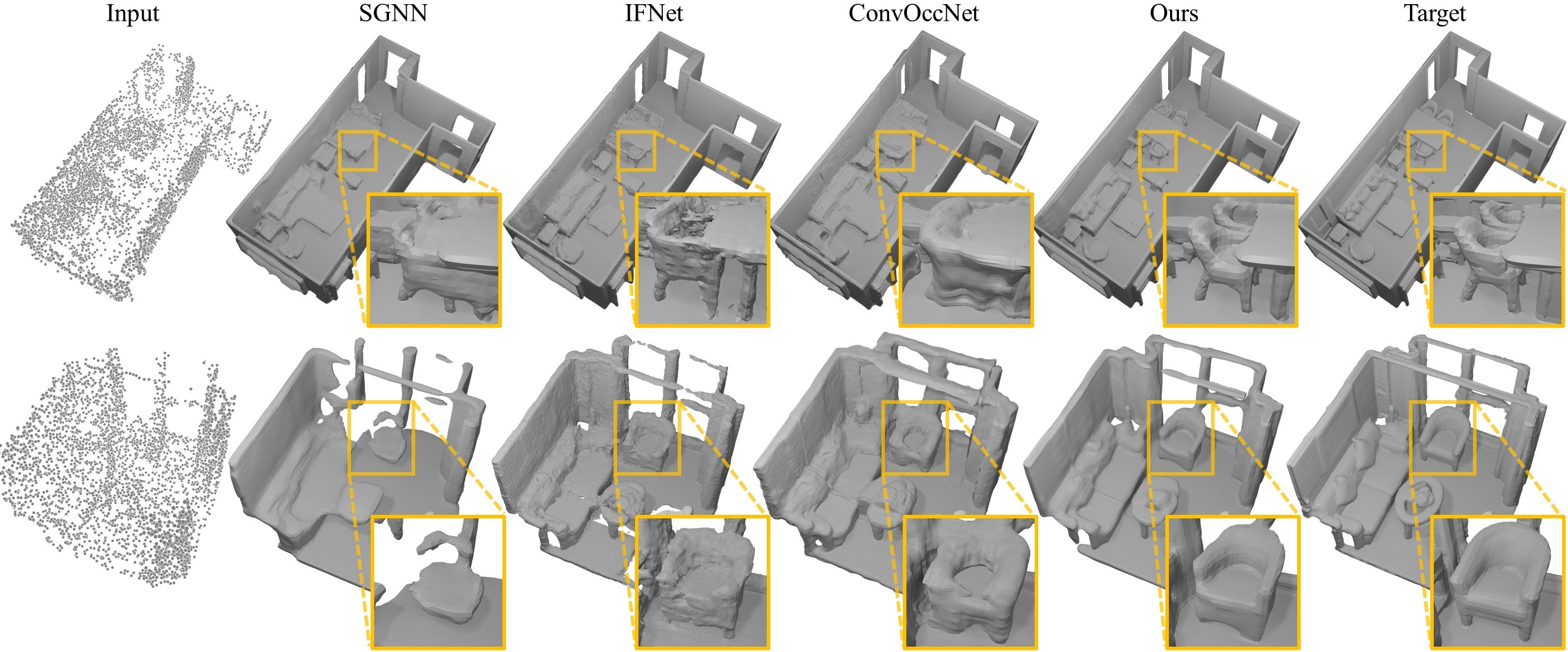 Input SGNN IFNet ConvOccNet Ours Target