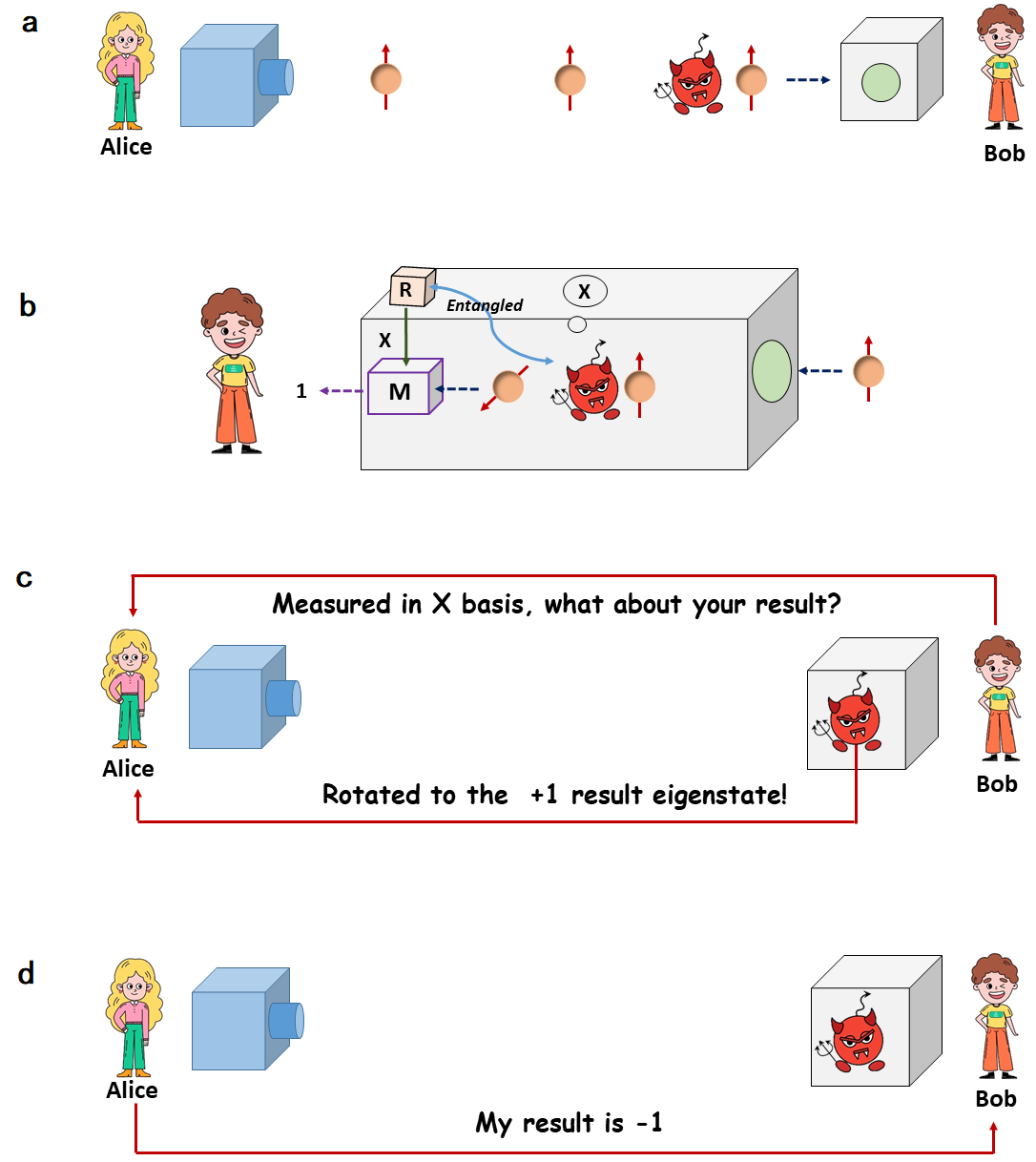 a

Alice

Bob

b

R

Entangled

X

X

M

1

c

Measured in X basis, what about your result?

Alice

Bob

Rotated to the +1 result eigenstate!

d

Alice

Bob

My result is -1