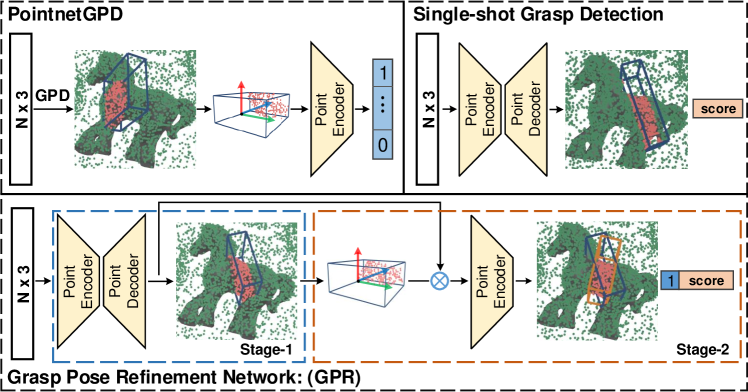 PointnetGPD

N x 3

GPD

Point Encoder

1
⋮
0

Single-shot Grasp Detection

N x 3

Point Encoder

Point Decoder

score

N x 3

Point Encoder

Point Decoder

Stage-1

Point Encoder

1 score

Stage-2

Grasp Pose Refinement Network: (GPR)