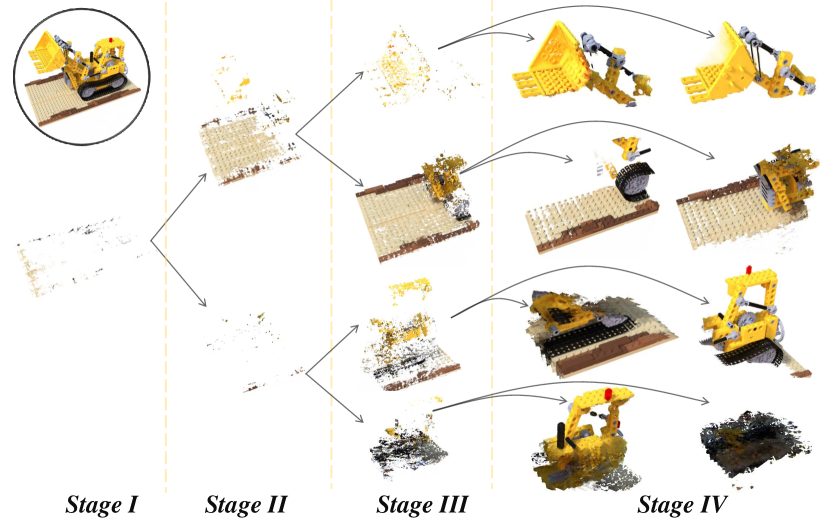 Stage I

Stage II

Stage III

Stage IV