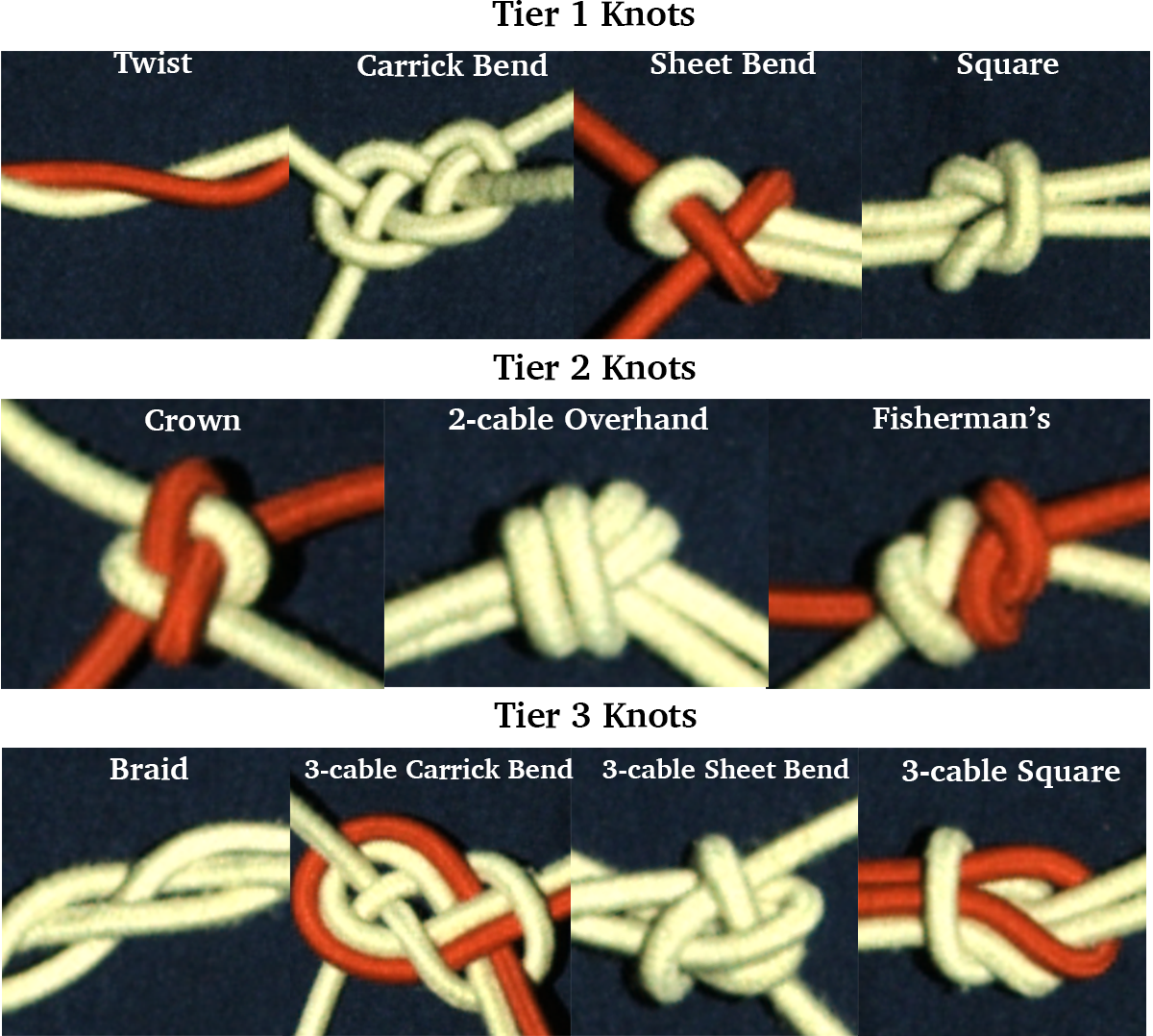 Tier 1 Knots

Twist

Carrick Bend

Sheet Bend

Square

Tier 2 Knots

Crown

2-cable Overhand

Fisherman's

Tier 3 Knots

Braid

3-cable Carrick Bend

3-cable Sheet Bend

3-cable Square