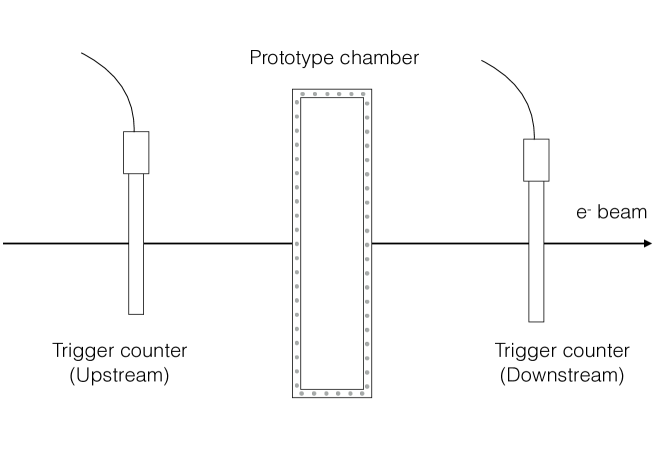 Prototype chamber

$e^-$ beam

Trigger counter
(Upstream)

Trigger counter
(Downstream)