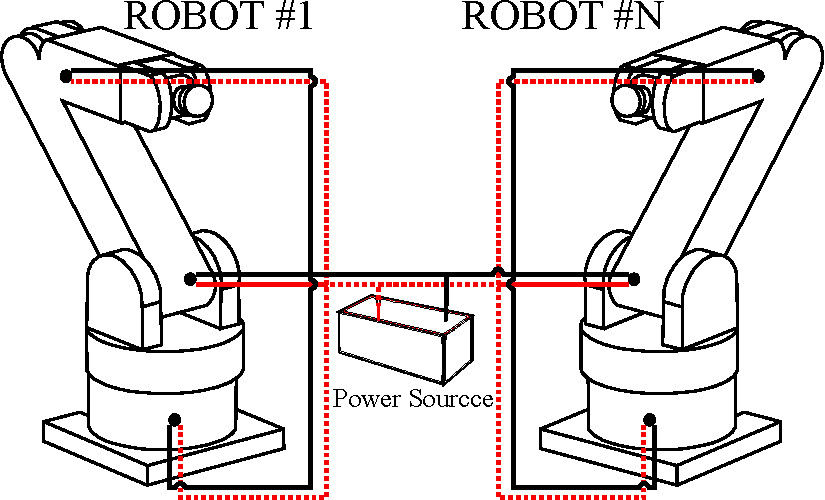 ROBOT #1

ROBOT #N

Power Sourcce