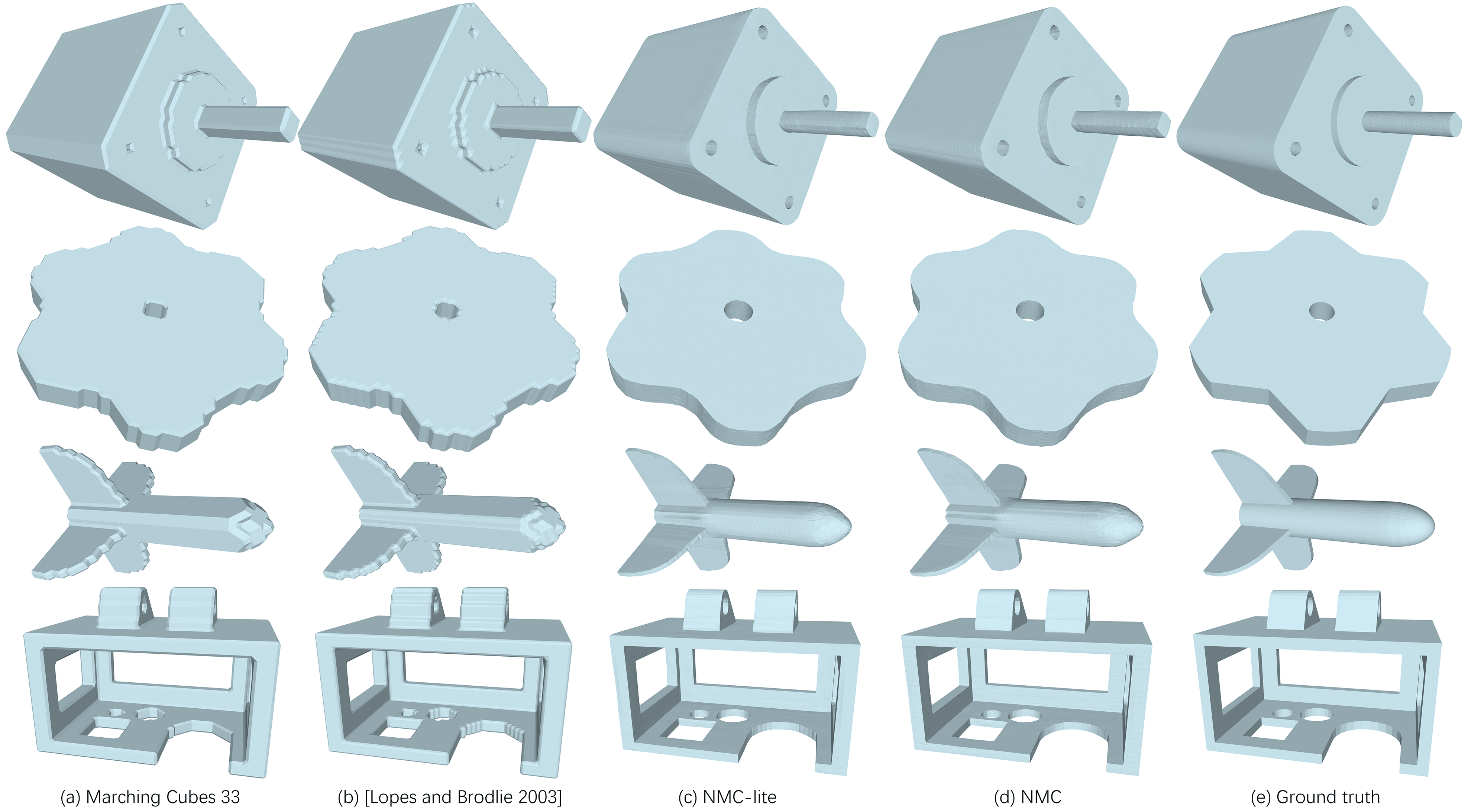 (a) Marching Cubes 33

(b) [Lopes and Brodlie 2003]

(c) NMC-lite

(d) NMC

(e) Ground truth