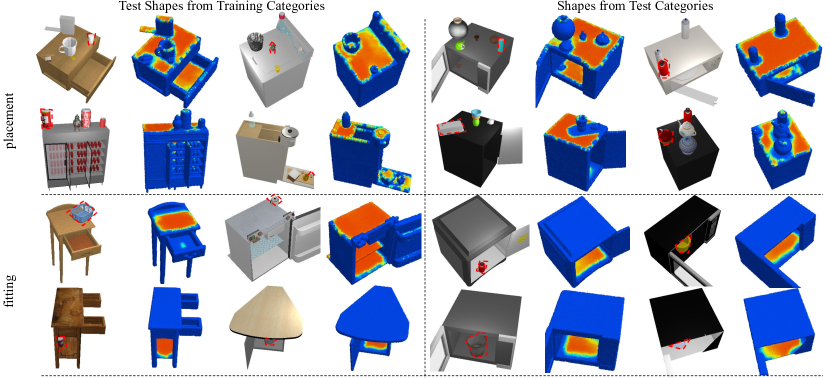 Test Shapes from Training Categories

Shapes from Test Categories

placement

fitting