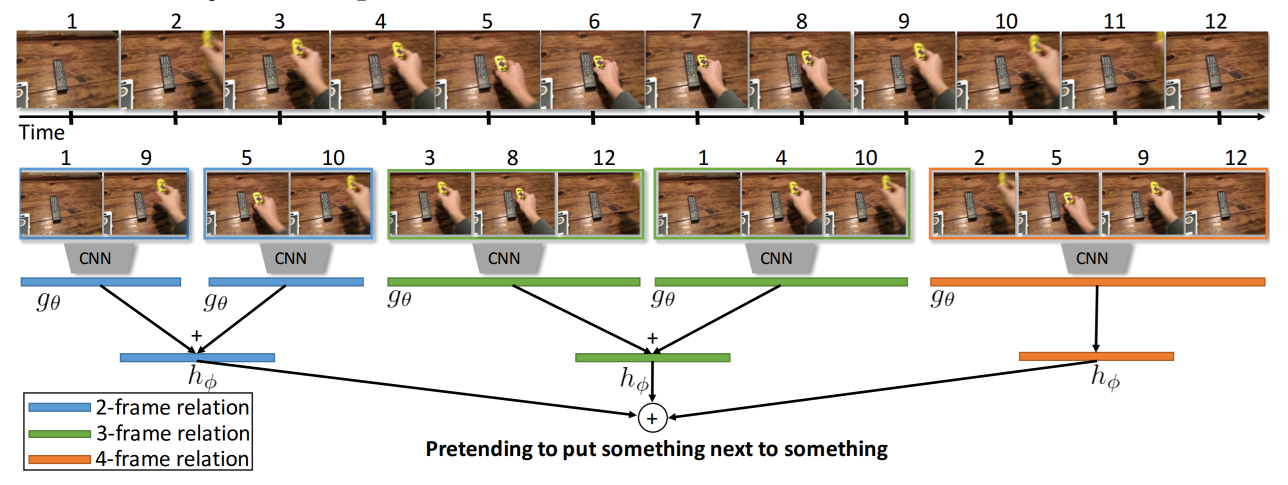 1 2 3 4 5 6 7 8 9 10 11 12

Time

1 9

5 10

3 8 12

1 4 10

2 5 9 12

CNN

CNN

CNN

CNN

CNN

$g_\theta$

$g_\theta$

$g_\theta$

$g_\theta$

$g_\theta$

+

+

$h_\phi$

$h_\phi$

$h_\phi$

+

2-frame relation
3-frame relation
4-frame relation

Pretending to put something next to something