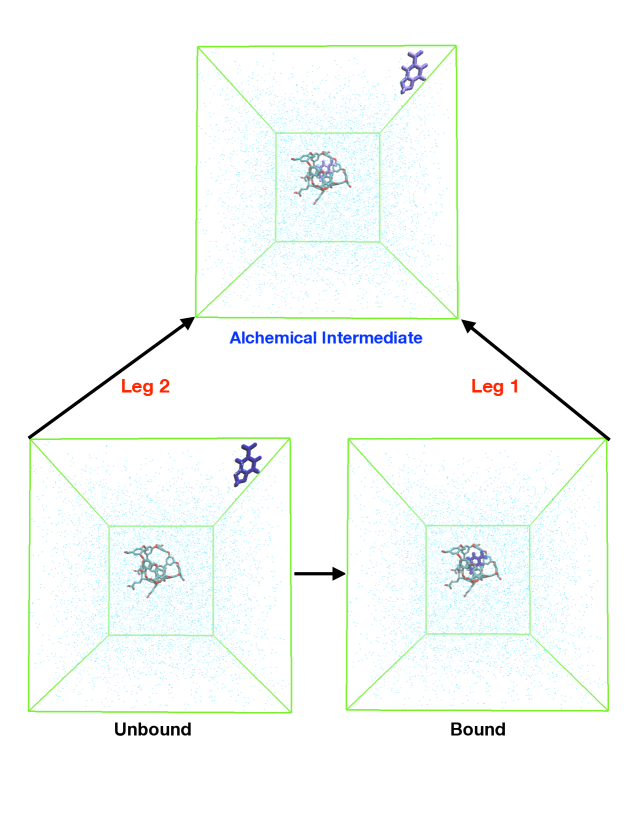 Alchemical Intermediate

Leg 2

Leg 1

Unbound

Bound