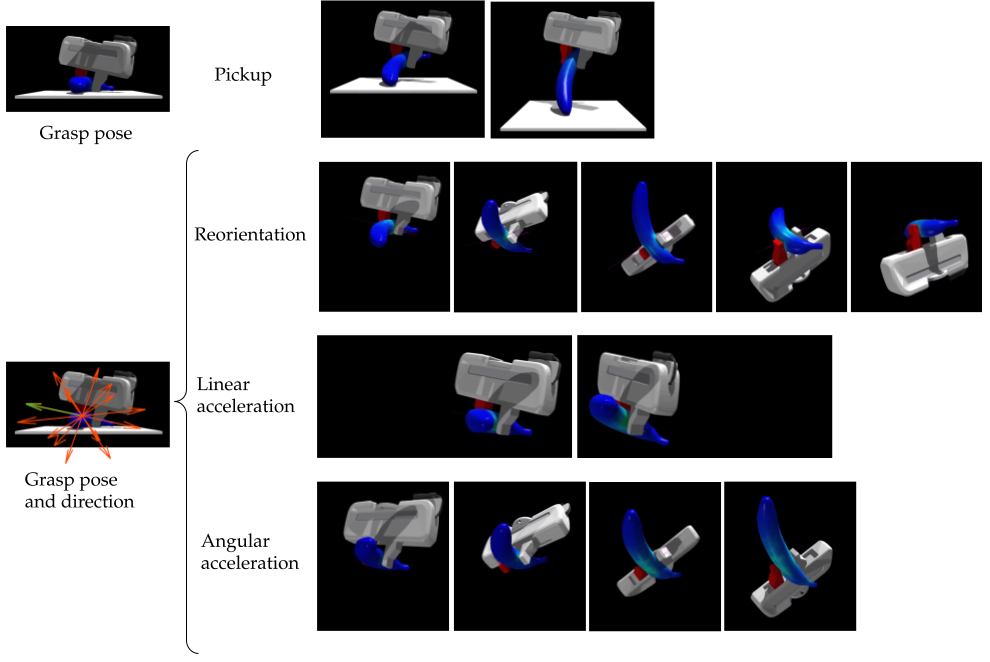 Grasp pose

Pickup

Reorientation

Linear acceleration

Grasp pose and direction

Angular acceleration