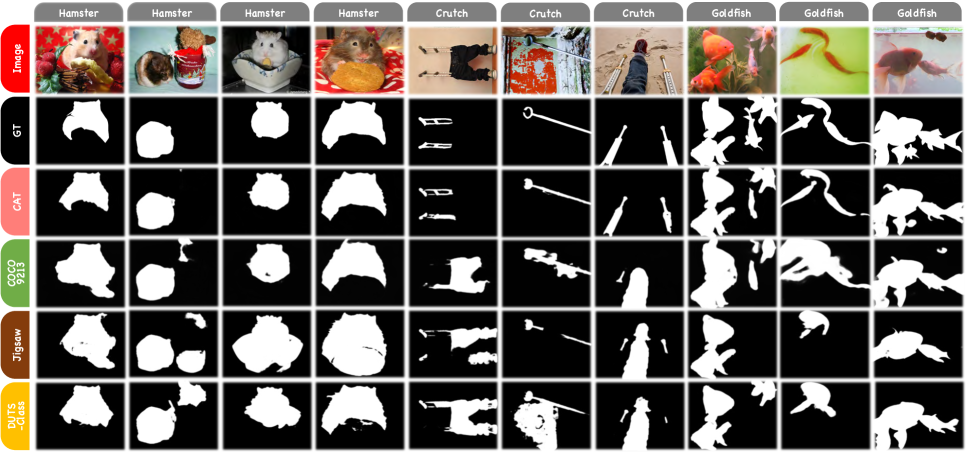 Hamster Hamster Hamster Hamster Crutch Crutch Crutch Goldfish Goldfish Goldfish

Image

GT

CAT

COCO 9213

Jigsaw

DUTS -Class