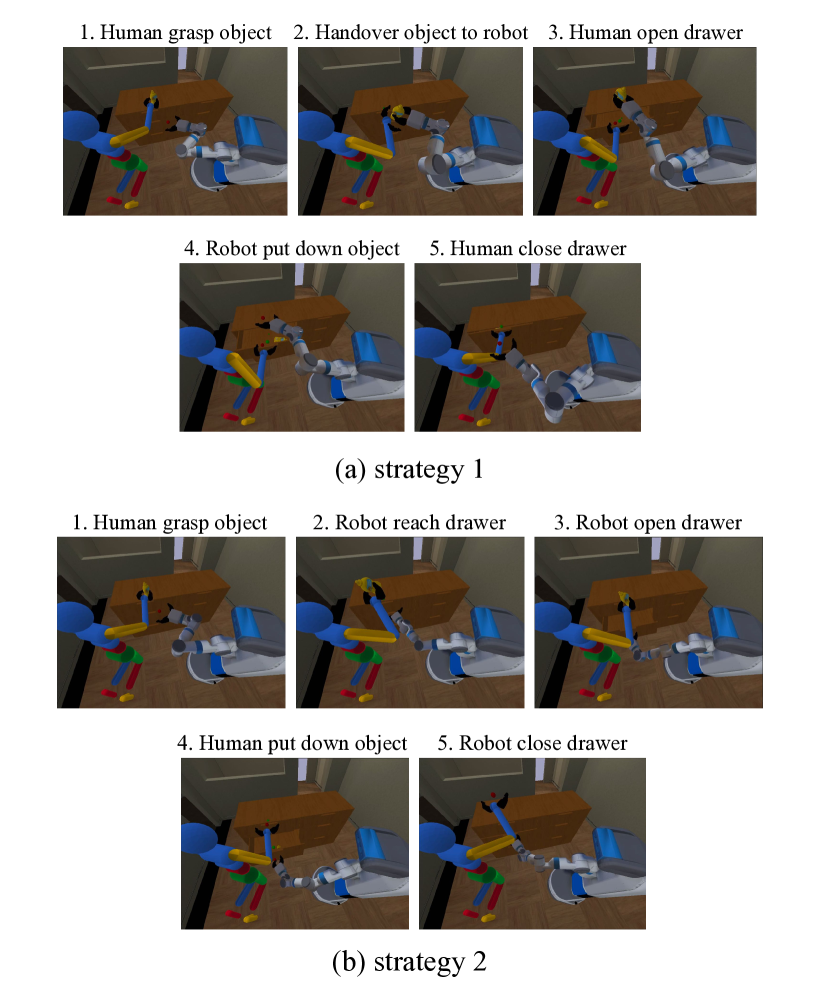 1. Human grasp object
2. Handover object to robot
3. Human open drawer
4. Robot put down object
5. Human close drawer

(a) strategy 1

1. Human grasp object
2. Robot reach drawer
3. Robot open drawer
4. Human put down object
5. Robot close drawer

(b) strategy 2