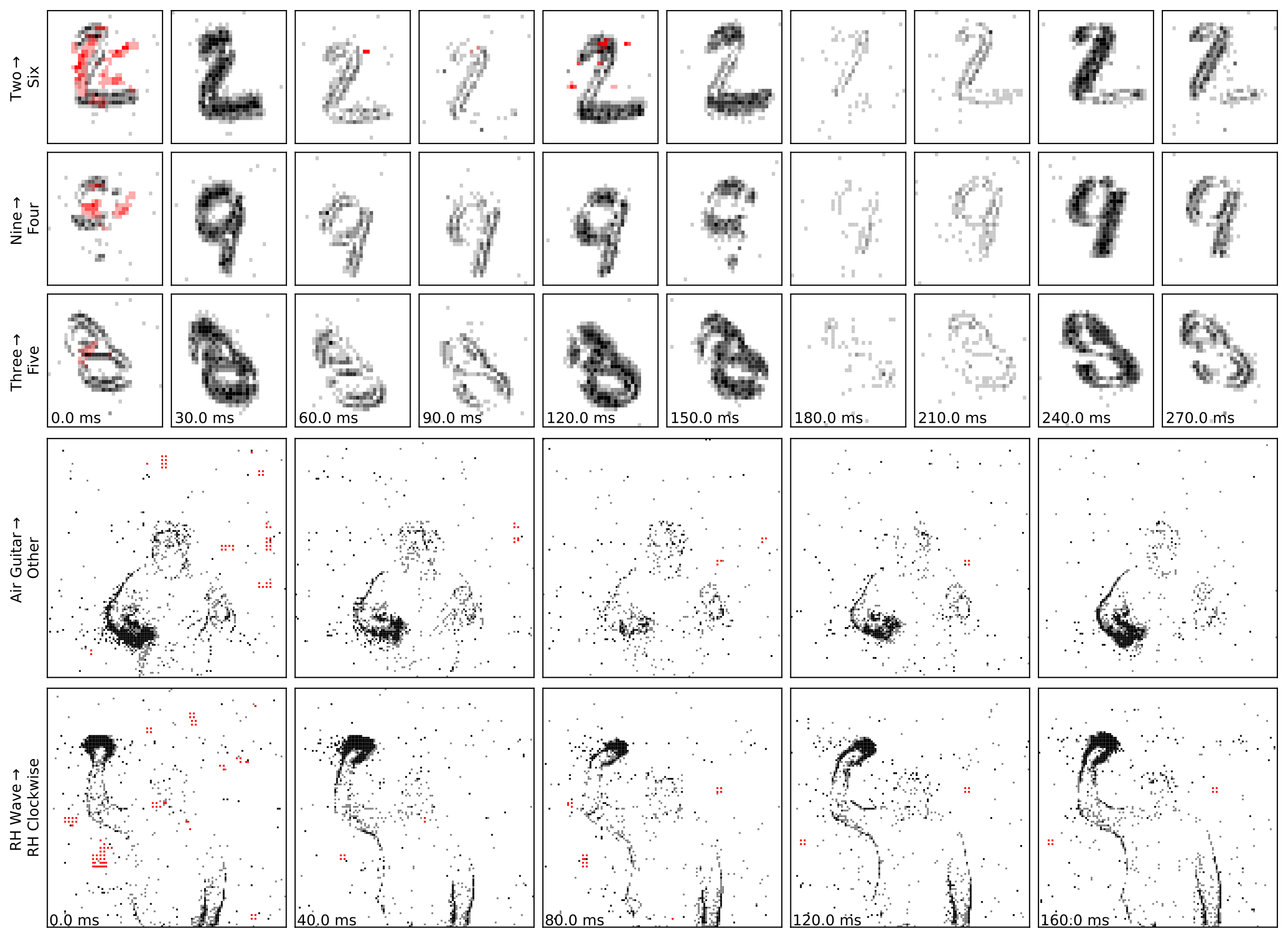 Two → Six

Nine → Four

Three → Five

0.0 ms
30.0 ms
60.0 ms
90.0 ms
120.0 ms
150.0 ms
180.0 ms
210.0 ms
240.0 ms
270.0 ms

Air Guitar → Other

RH Wave → RH Clockwise

0.0 ms
40.0 ms
80.0 ms
120.0 ms
160.0 ms