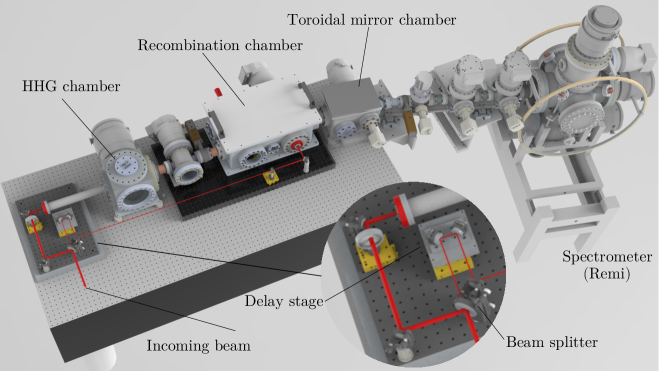 Toroidal mirror chamber

Recombination chamber

HHG chamber

Spectrometer (Remi)

Delay stage

Incoming beam

Beam splitter