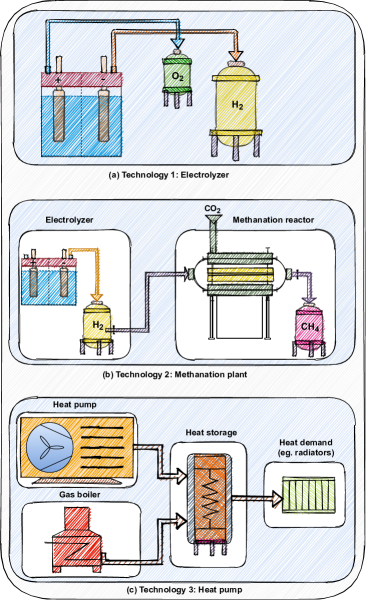 +
-
$O_2$
$H_2$
(a) Technology 1: Electrolyzer

Electrolyzer
$CO_2$
Methanation reactor
$H_2$
$CH_4$
(b) Technology 2: Methanation plant

Heat pump
Heat storage
Heat demand (eg. radiators)
Gas boiler
(c) Technology 3: Heat pump