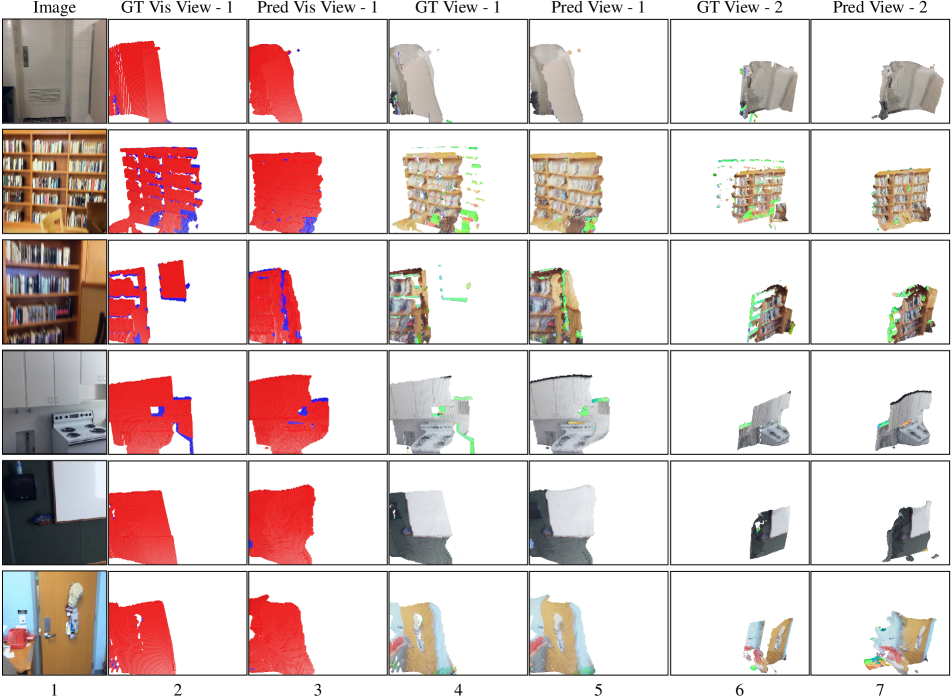 Image GT Vis View - 1 Pred Vis View - 1 GT View - 1 Pred View - 1 GT View - 2 Pred View - 2

1 2 3 4 5 6 7