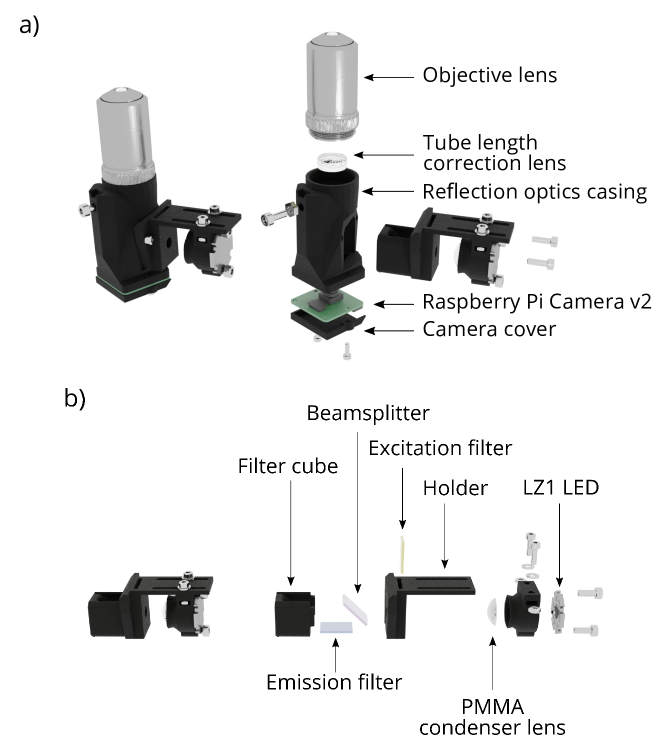 a)

Objective lens

Tube length correction lens

Reflection optics casing

Raspberry Pi Camera v2

Camera cover

b)

Beamsplitter

Excitation filter

Filter cube

Holder

LZ1 LED

Emission filter

PMMA condenser lens