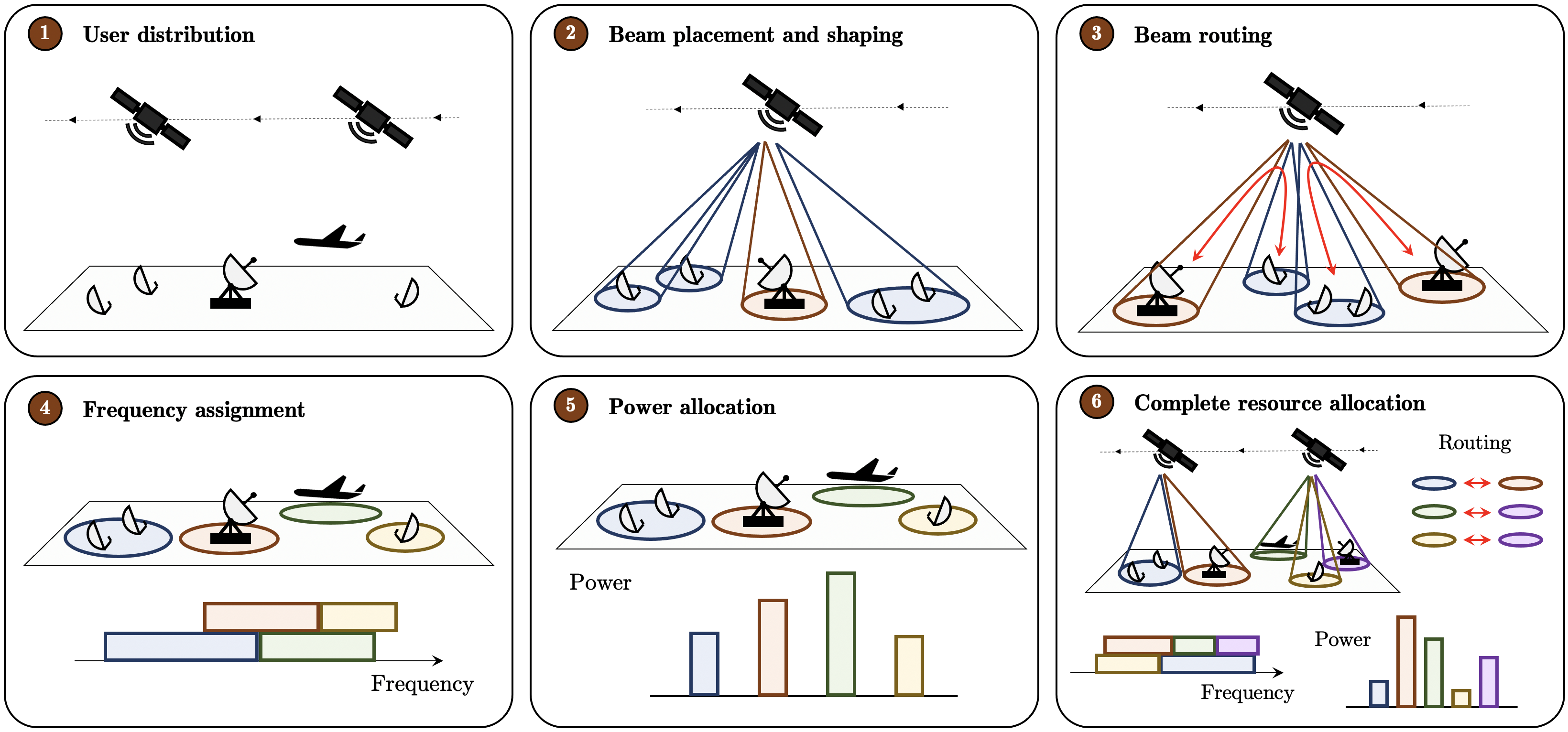 1 User distribution

2 Beam placement and shaping

3 Beam routing

4 Frequency assignment

Frequency

5 Power allocation

Power

6 Complete resource allocation

Routing

Frequency

Power