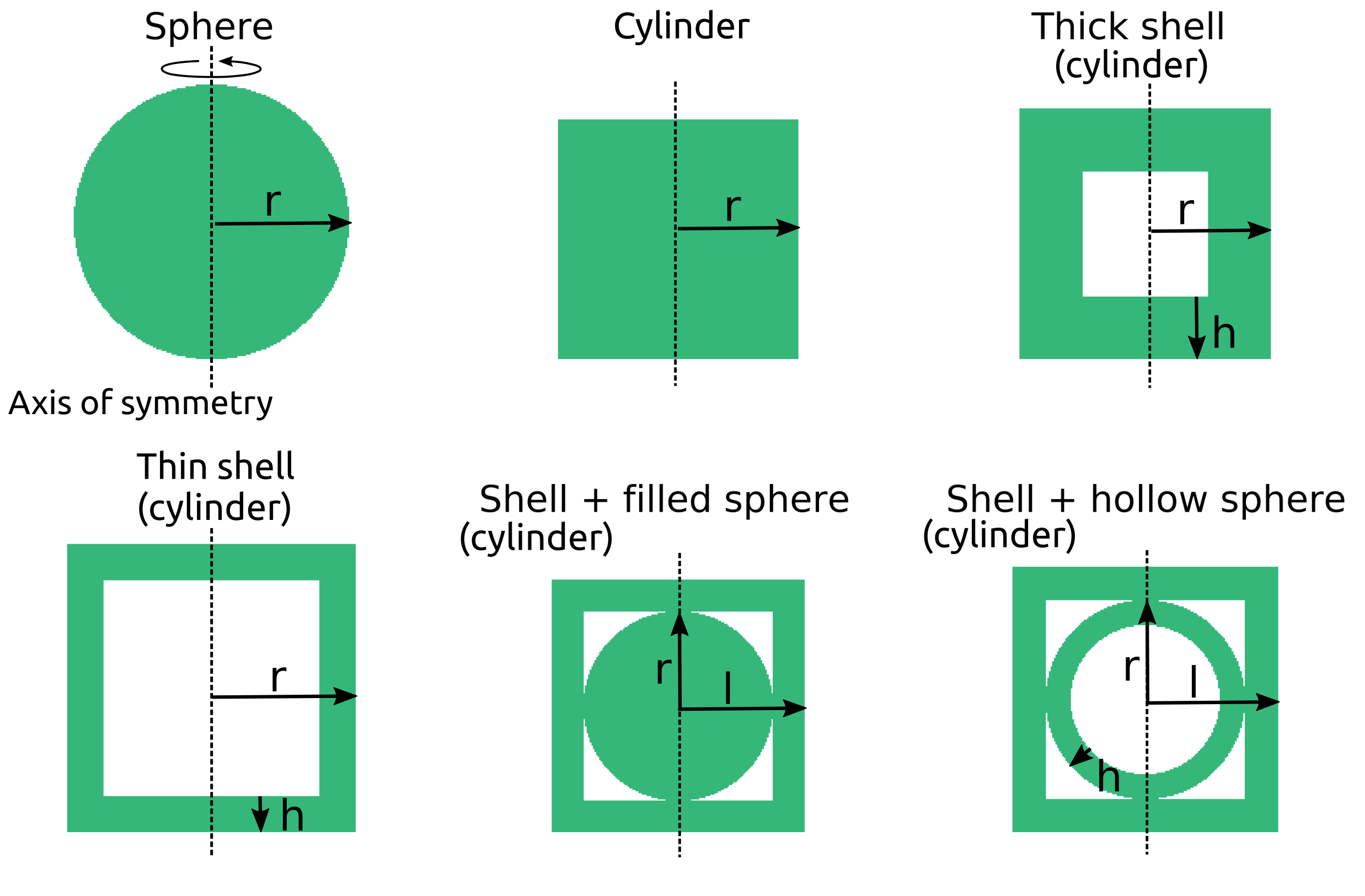 Sphere

r

Axis of symmetry

Cylinder

r

Thick shell (cylinder)

r

h

Thin shell (cylinder)

r

h

Shell + filled sphere (cylinder)

r

l

Shell + hollow sphere (cylinder)

r

l

h