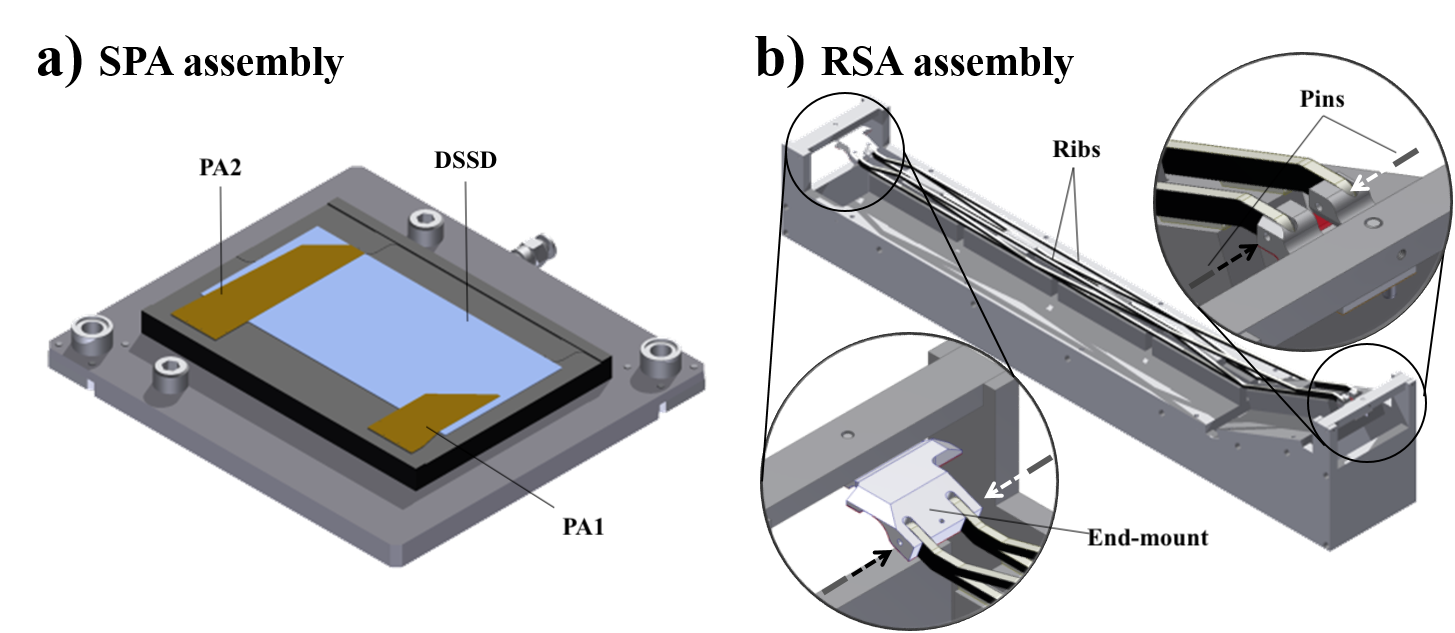 a) SPA assembly

PA2

DSSD

PA1

b) RSA assembly

Ribs

Pins

End-mount