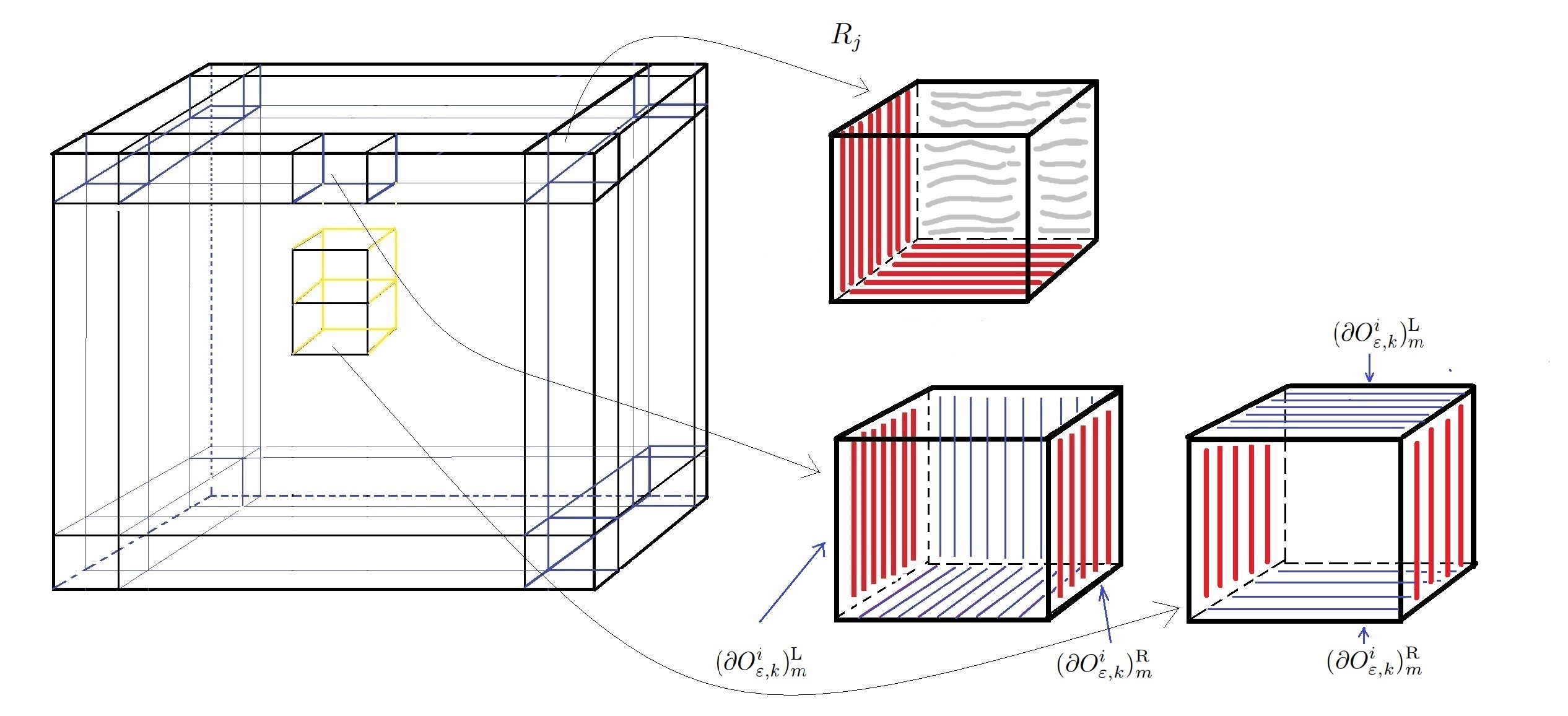 $R_j$

$(\partial O^i_{\varepsilon,k})^{\mathrm{L}}_m$

$(\partial O^i_{\varepsilon,k})^{\mathrm{L}}_m$

$(\partial O^i_{\varepsilon,k})^{\mathrm{R}}_m$

$(\partial O^i_{\varepsilon,k})^{\mathrm{R}}_m$