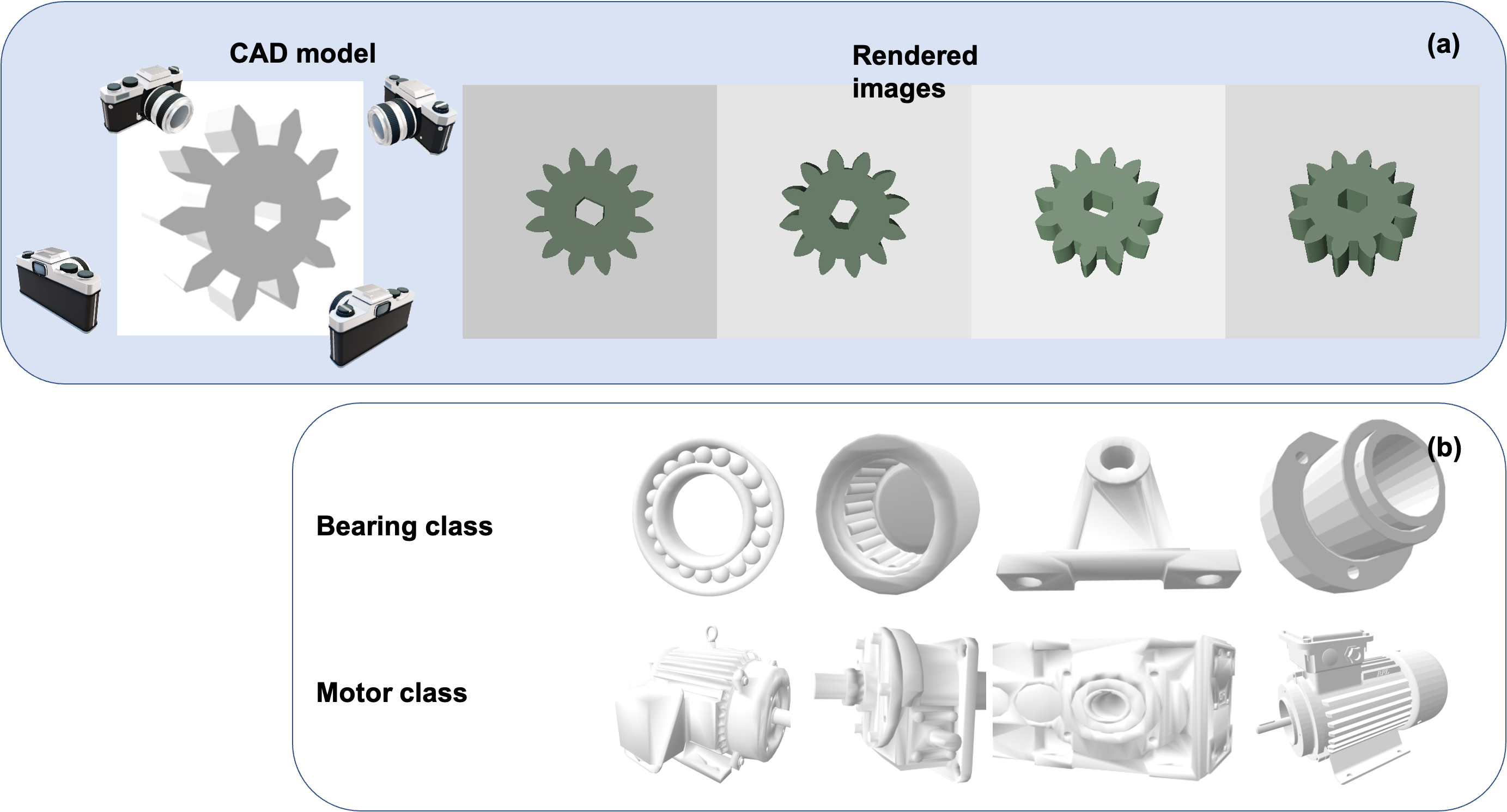 CAD model

Rendered images

(a)

(b)

Bearing class

Motor class