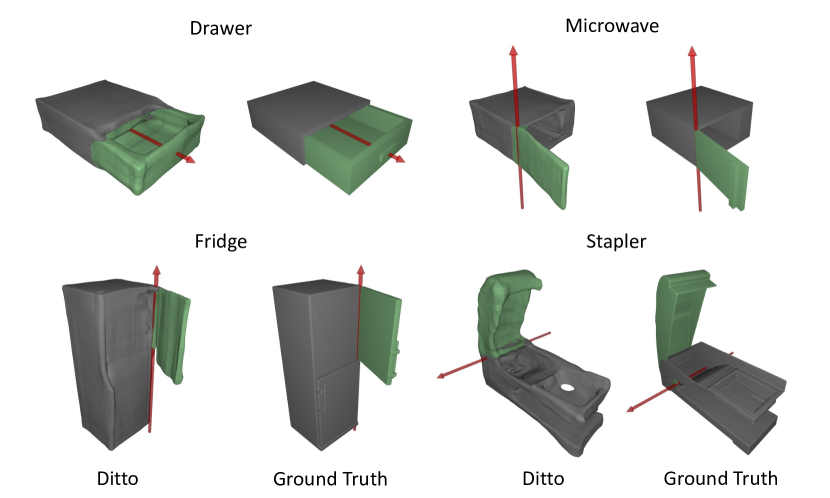 Drawer

Microwave

Fridge

Stapler

Ditto

Ground Truth

Ditto

Ground Truth