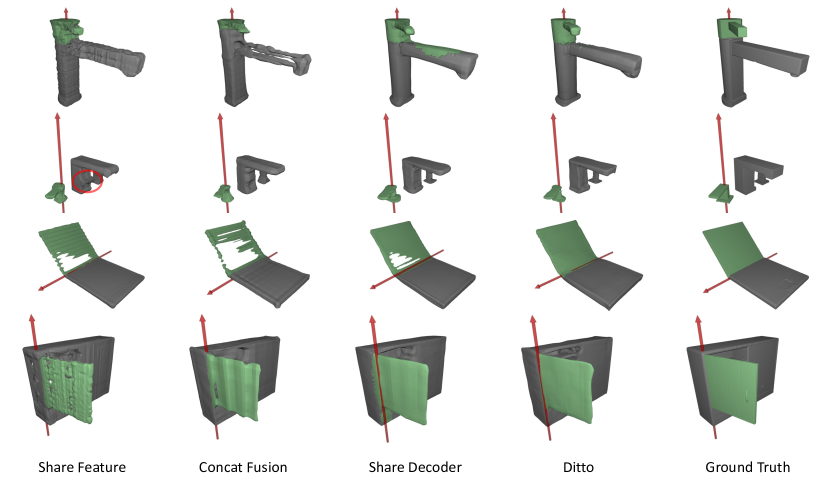 Share Feature

Concat Fusion

Share Decoder

Ditto

Ground Truth