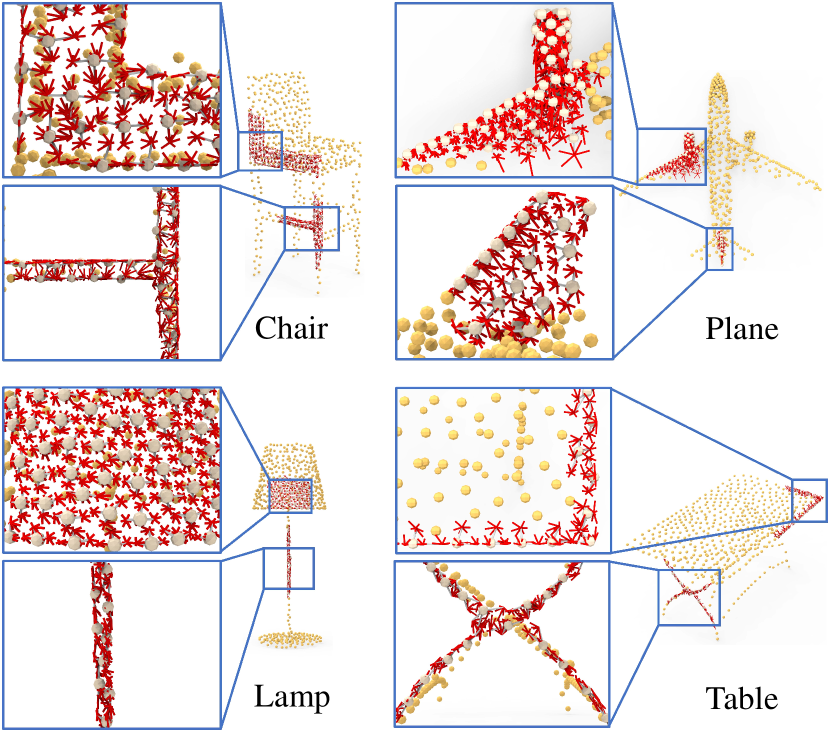 Chair

Plane

Lamp

Table