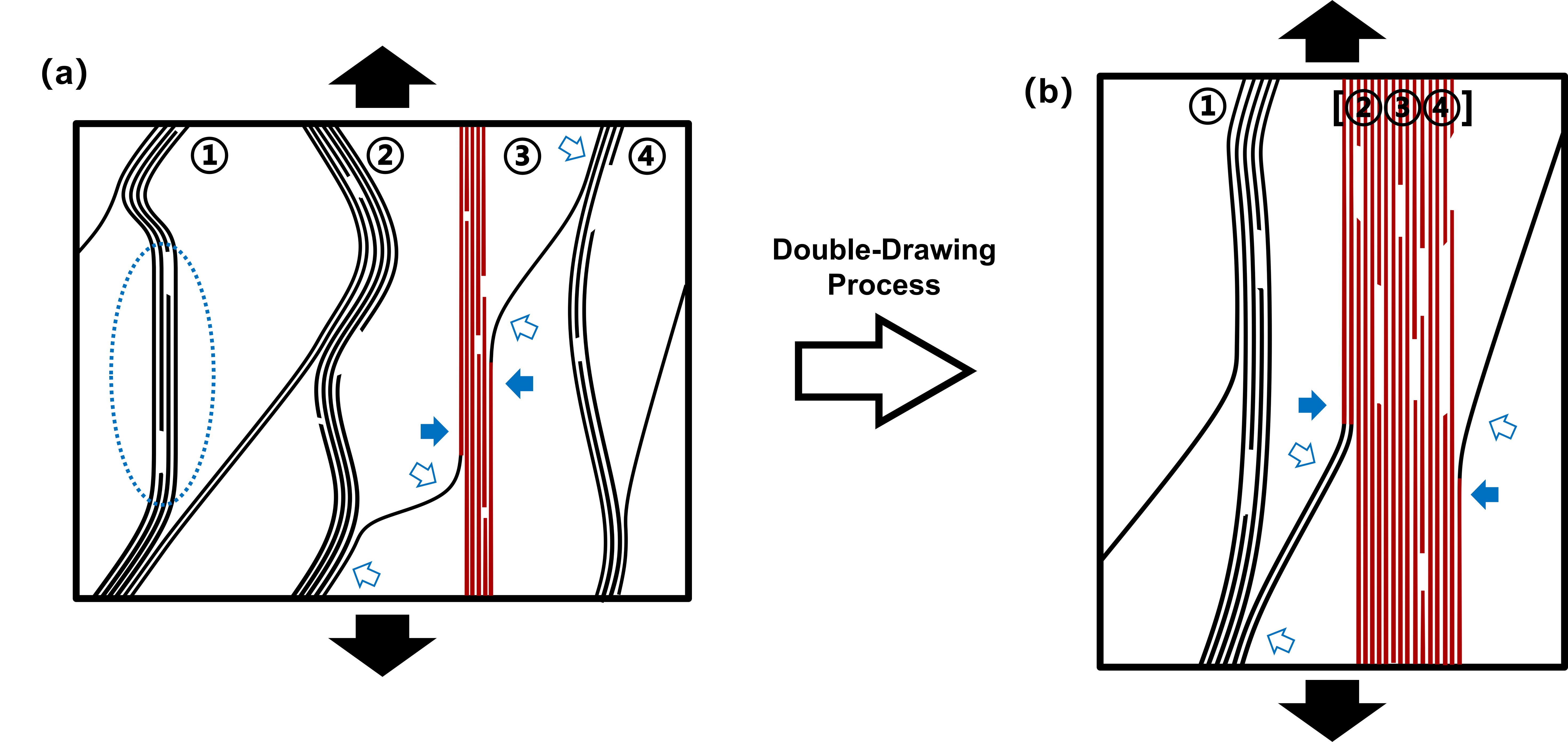 (a)

①

②

③

④

Double-Drawing Process

(b)

①

[②③④]