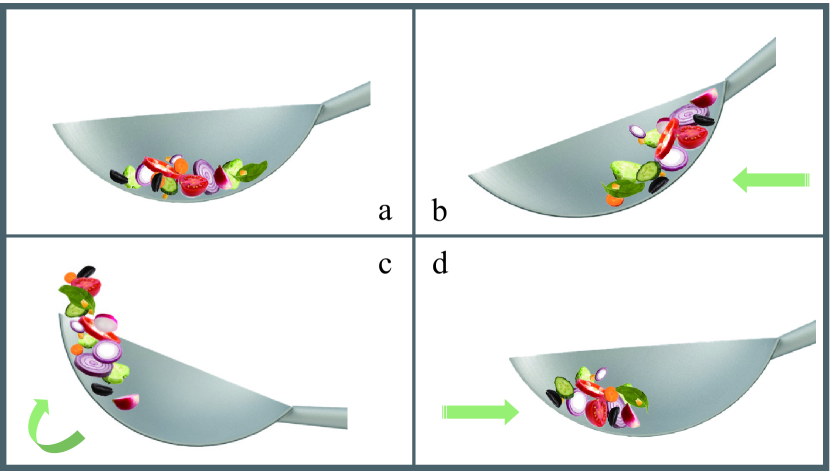 a

b

c

d