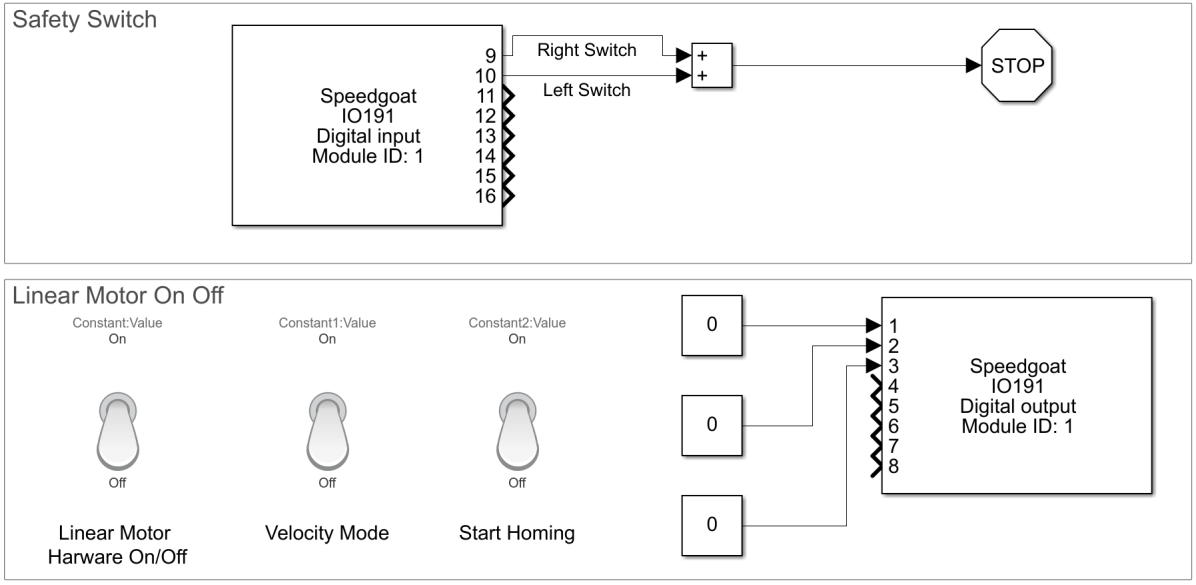 Safety Switch

Speedgoat
IO191
Digital input
Module ID: 1

9
10
11
12
13
14
15
16

Right Switch
Left Switch

+
+

STOP

Linear Motor On Off

Constant:Value
On
Off
Linear Motor
Harware On/Off

Constant1:Value
On
Off
Velocity Mode

Constant2:Value
On
Off
Start Homing

0
0
0

1
2
3
4
5
6
7
8

Speedgoat
IO191
Digital output
Module ID: 1