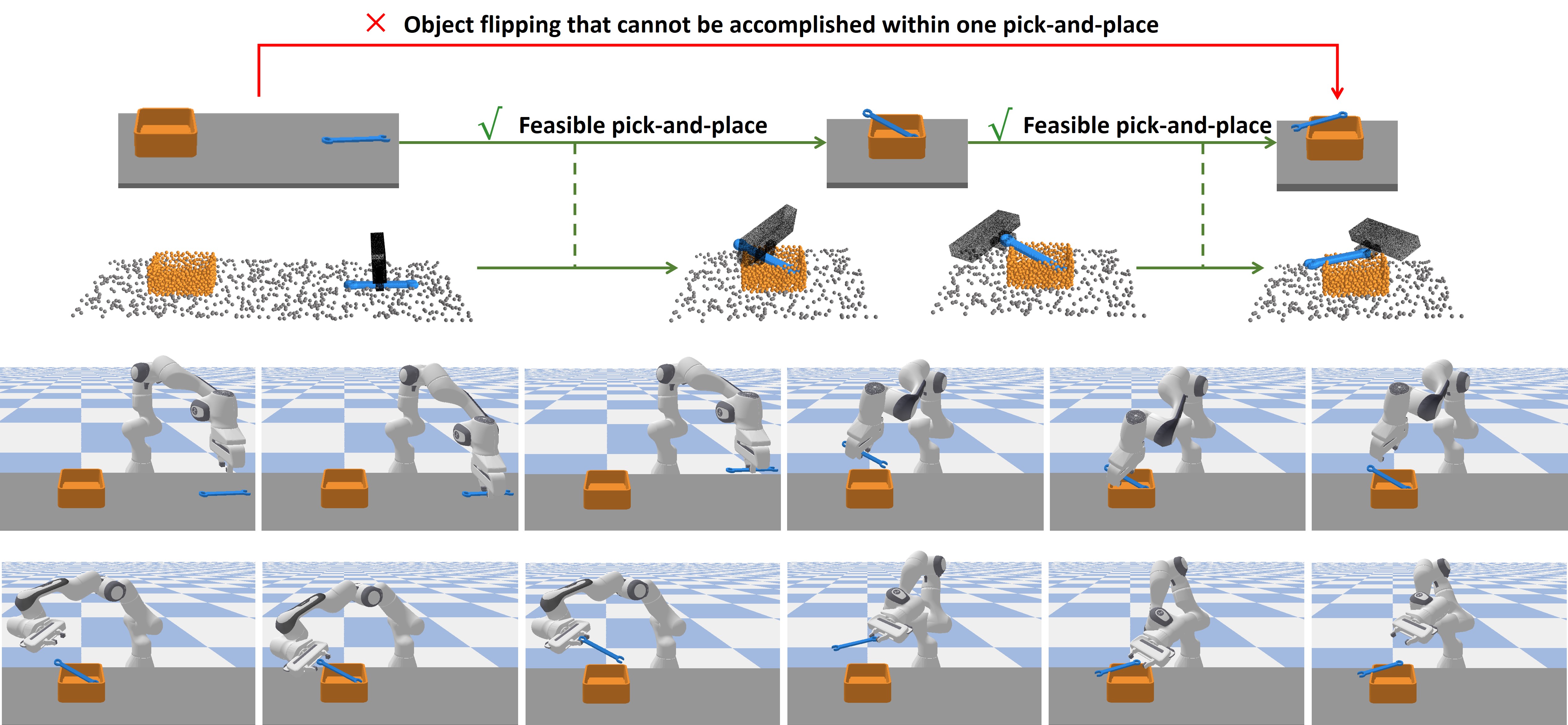 × Object flipping that cannot be accomplished within one pick-and-place

√ Feasible pick-and-place

√ Feasible pick-and-place